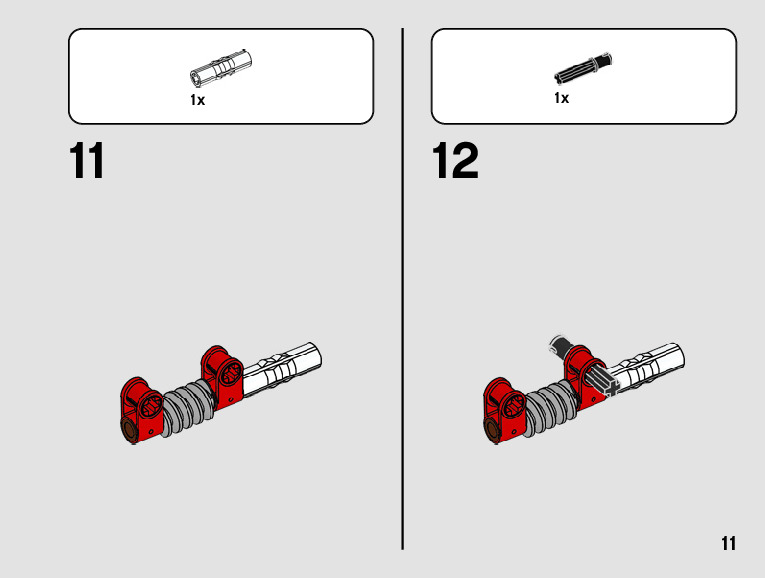 1x

11

1x

12

11