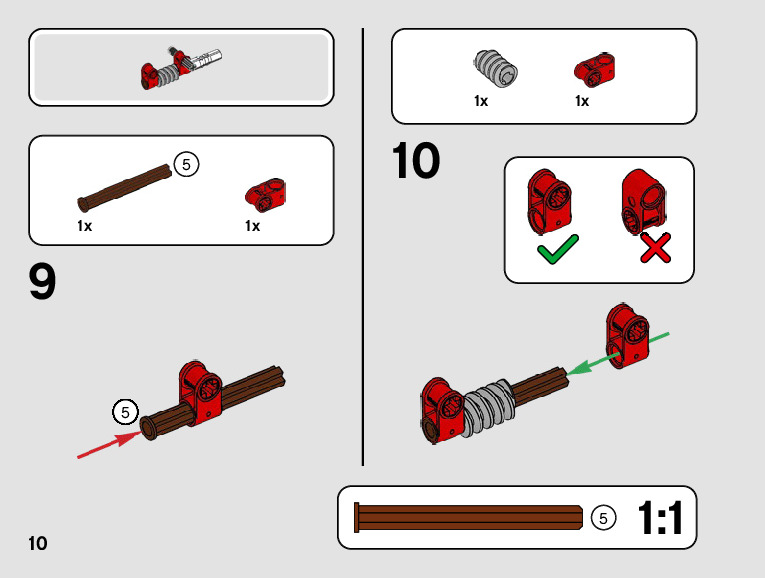 5

1x

1x

9

5

1x

1x

10

5

1:1

10