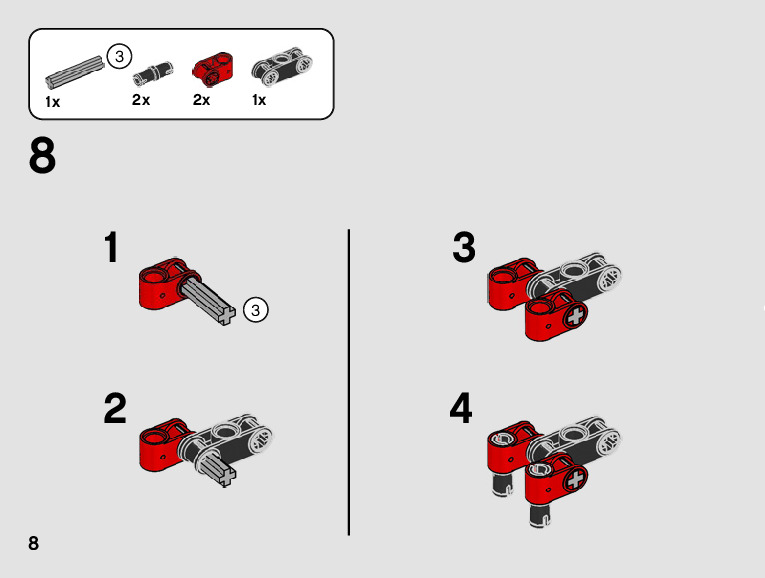 3
1x 2x 2x 1x

8

1

3

2

3

4

8