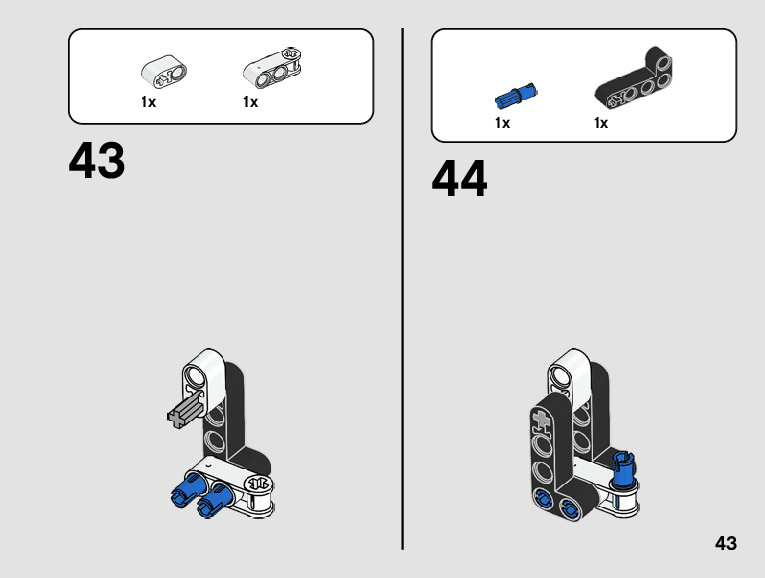 1x 1x

43

1x 1x

44

43