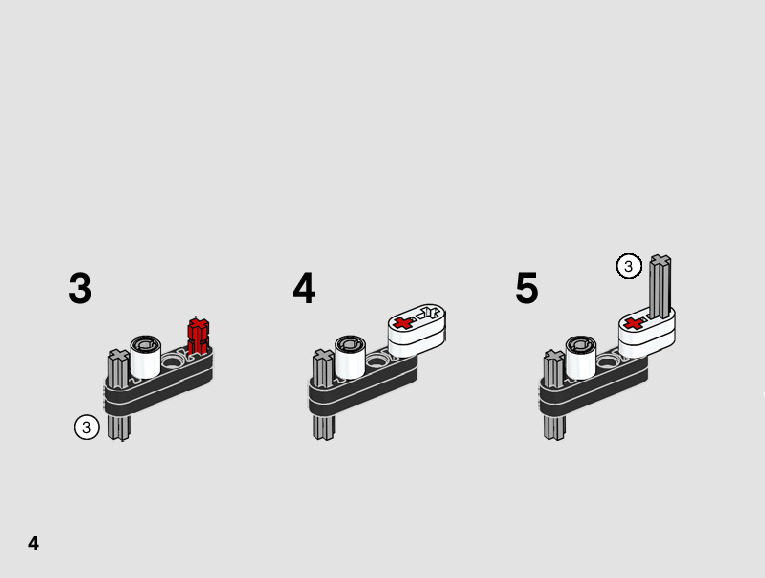 3

3

4

5

3

4