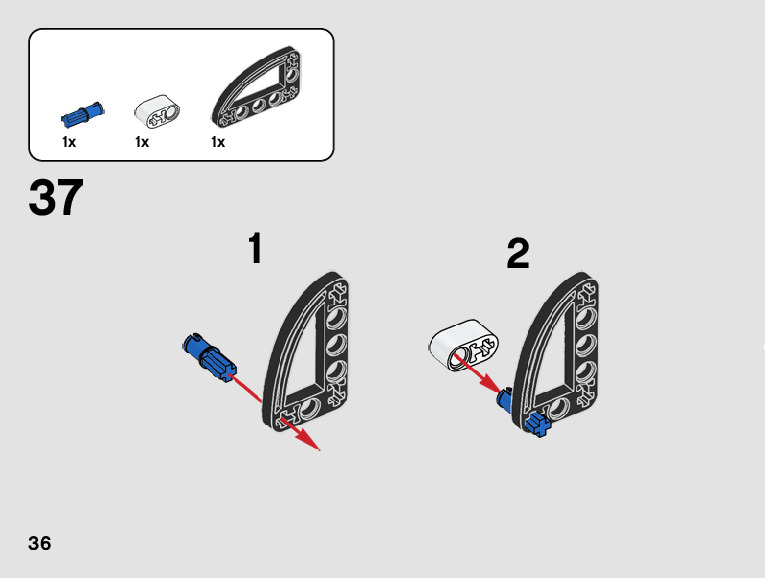 1x 1x 1x

37

1

2

36