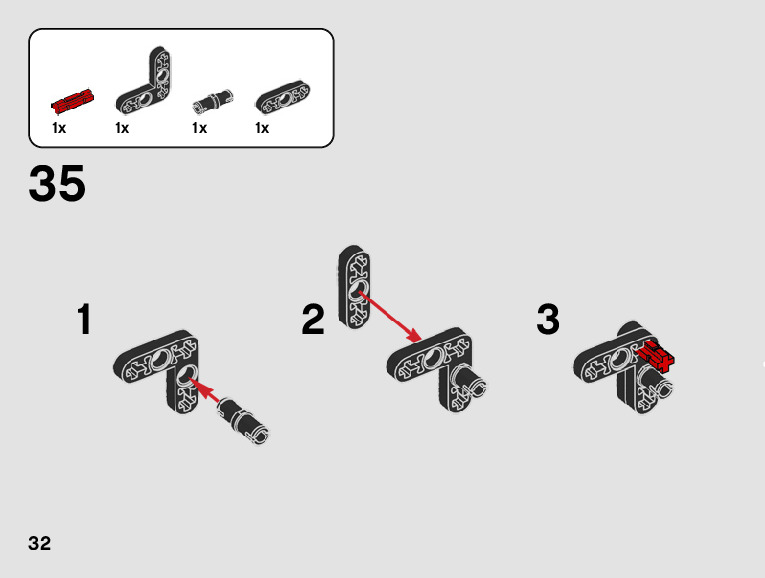 1x 1x 1x 1x

35

1

2

3

32