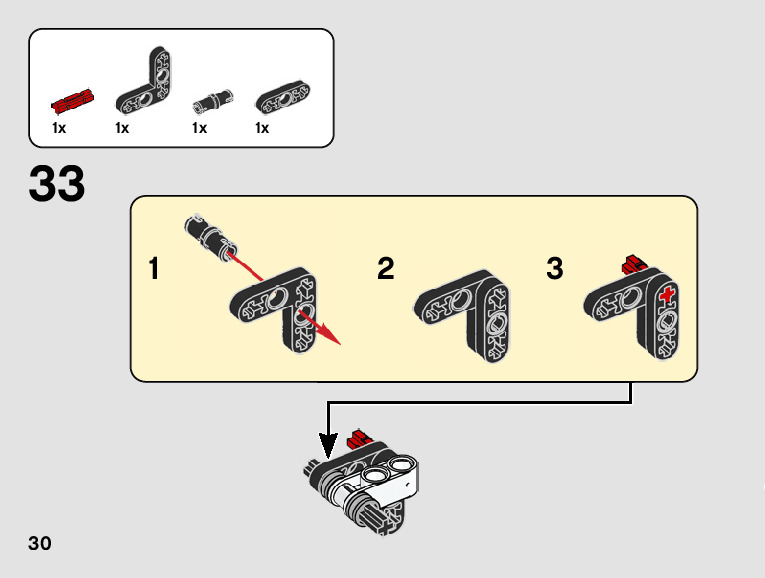 1x 1x 1x 1x

33

1

2

3

30