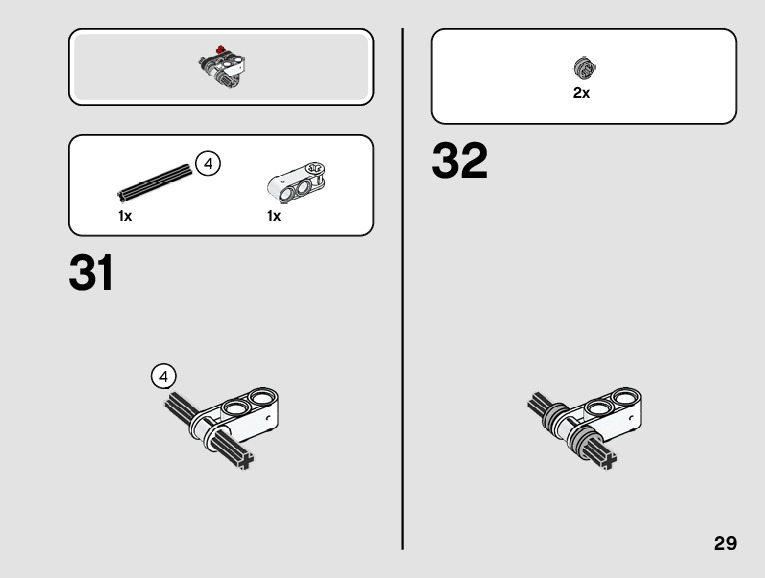 4

1x

1x

31

4

2x

32

29