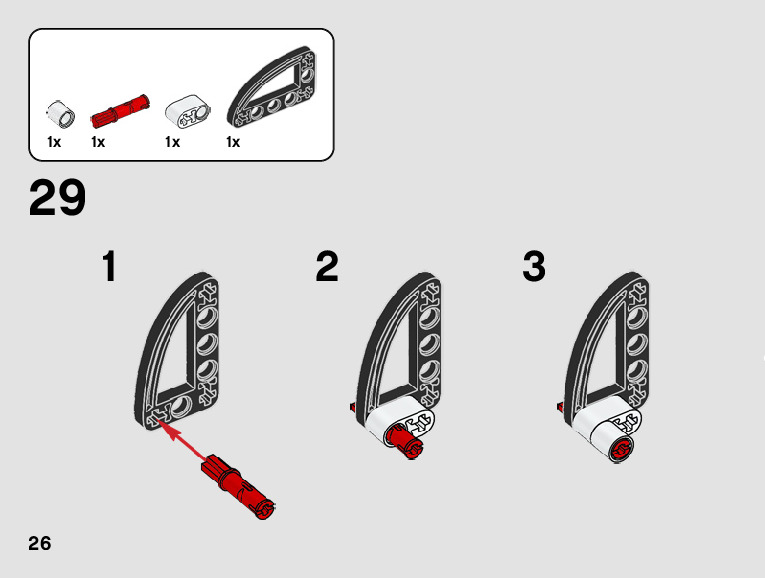 1x 1x 1x 1x

29

1

2

3

26