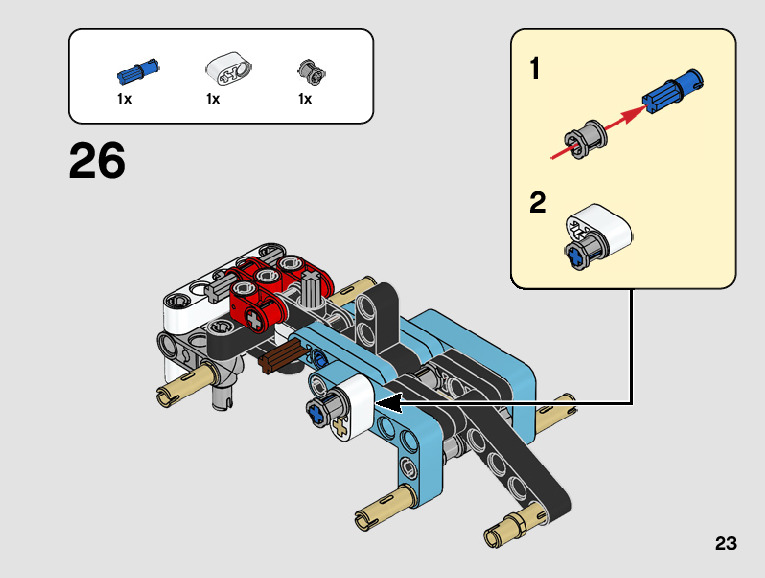 1x 1x 1x

26

1

2

23