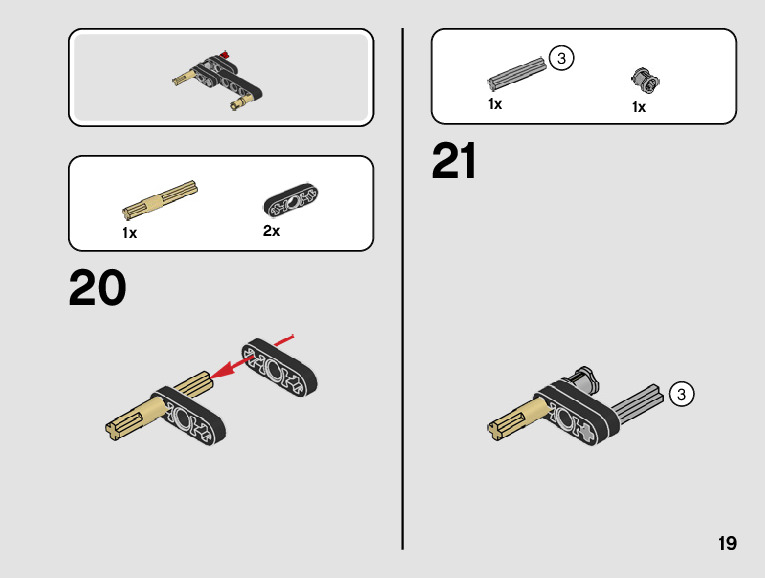 1x

2x

20

3

1x

1x

21

3

19