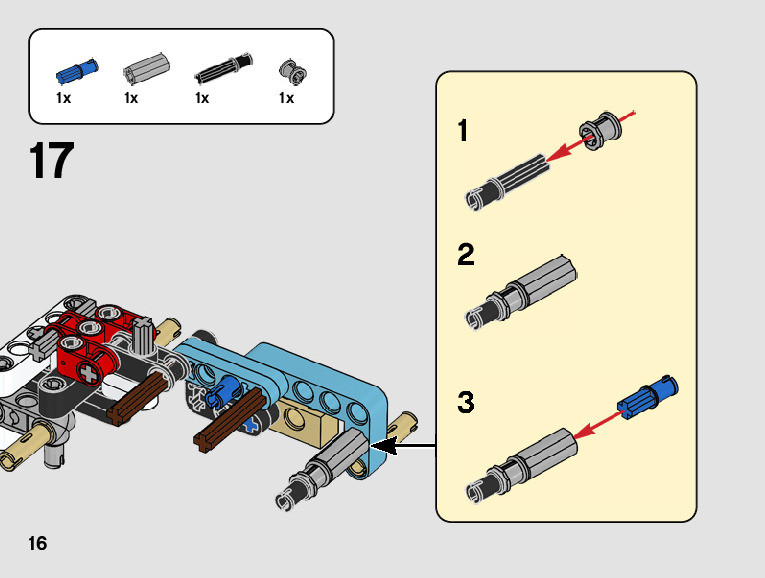 1x 1x 1x 1x

17

1

2

3

16