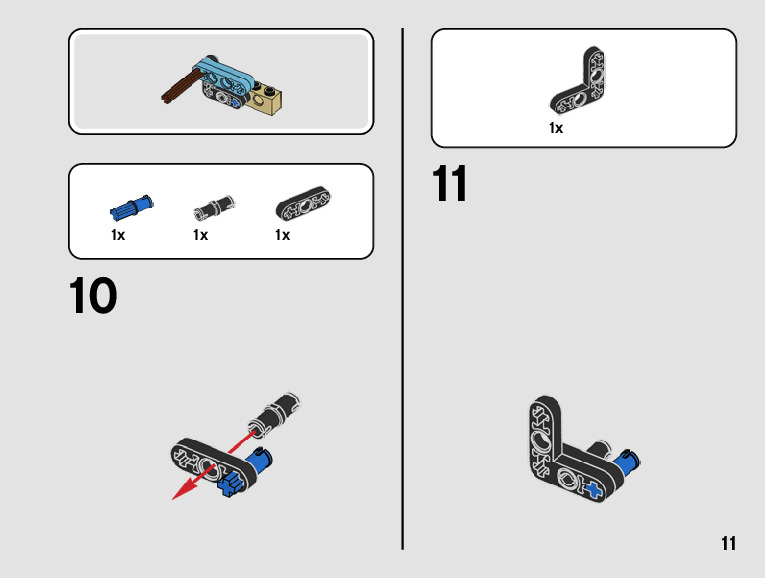 1x 1x 1x

10

1x

11

11