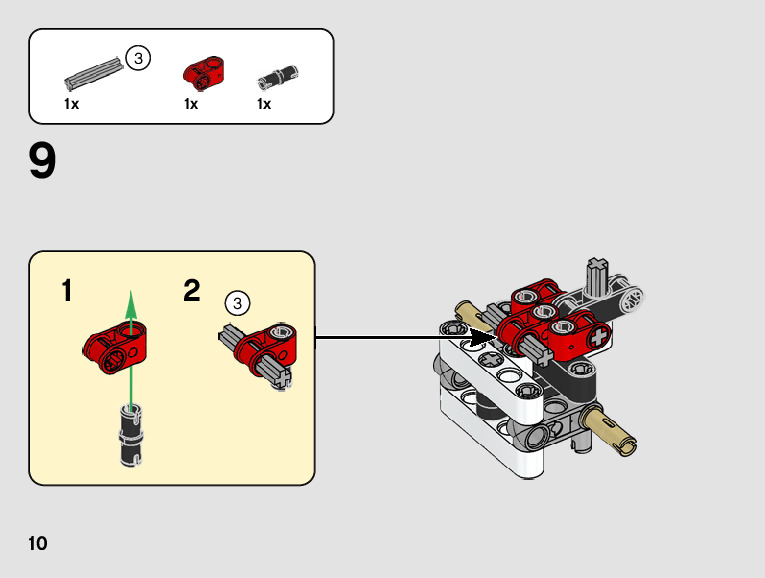 3
1x
1x
1x

9

1
2
3

10