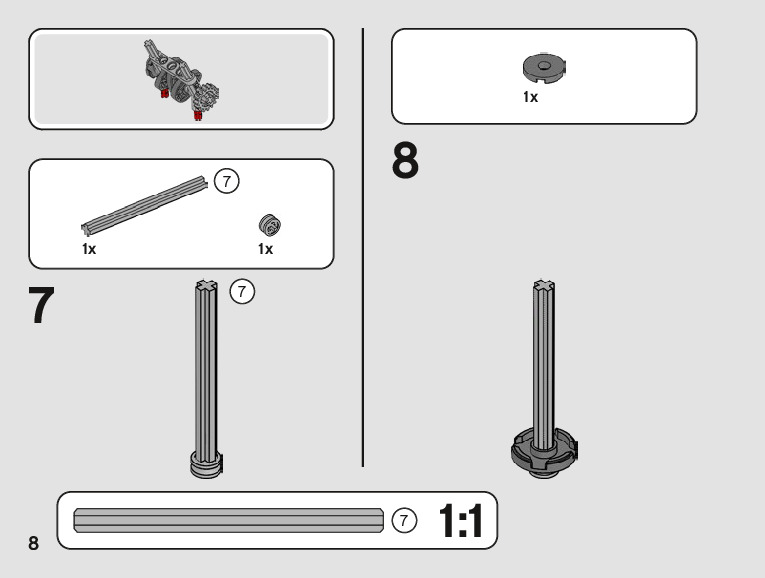 7

1x

1x

7

7

1x

8

7

1:1

8