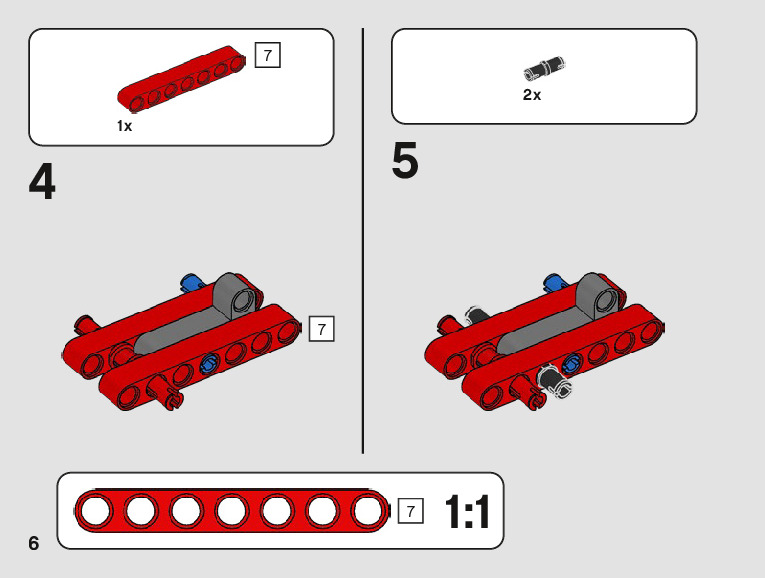 7
1x
4
7
2x
5
7
1:1
6