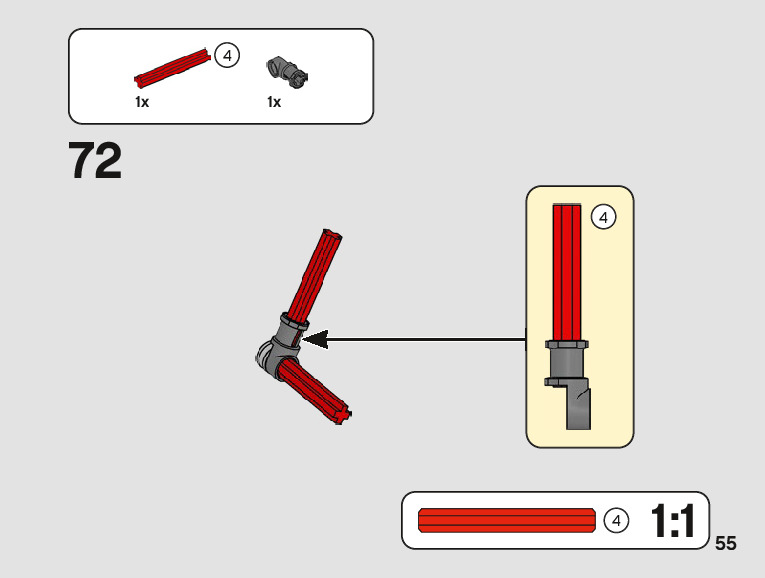 4
1x
1x

72

4

4 1:1

55