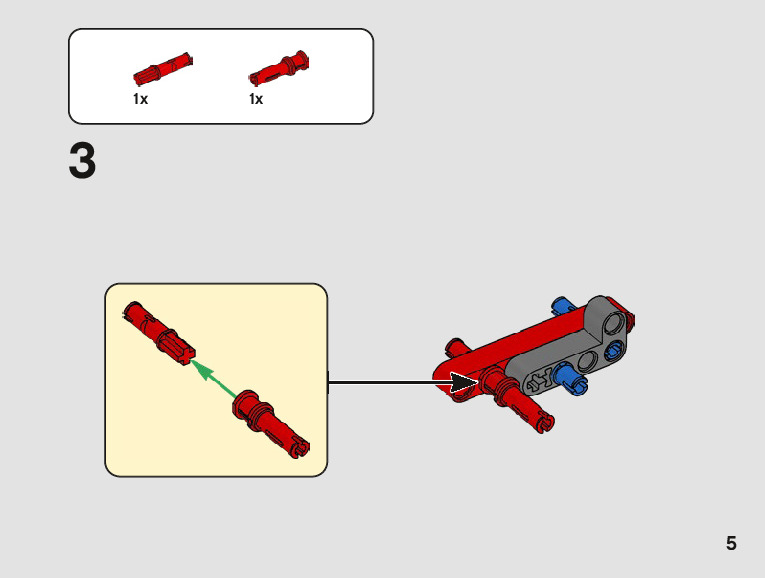 1x 1x

3

5