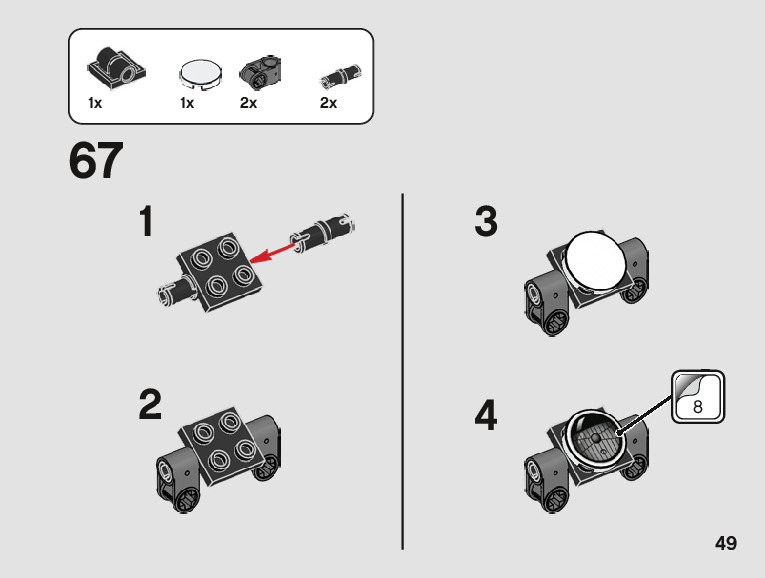 1x 1x 2x 2x

67

1

2

3

4

8

49