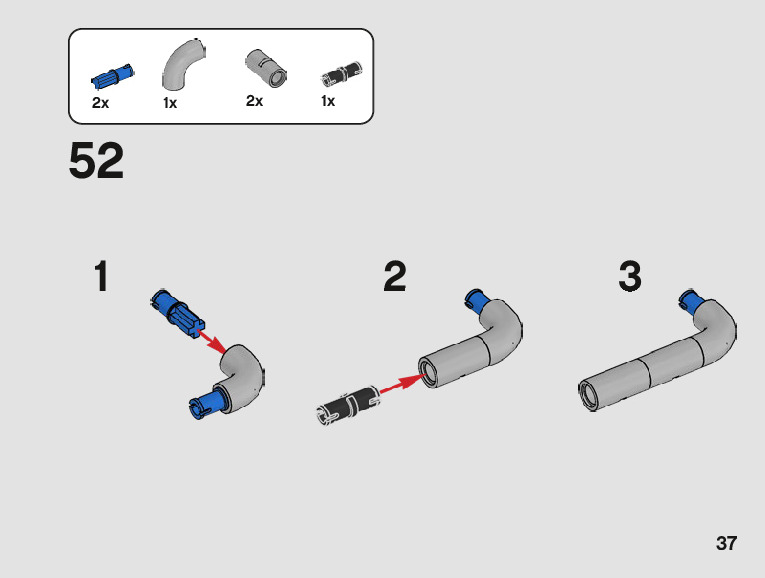 2x 1x 2x 1x

52

1

2

3

37