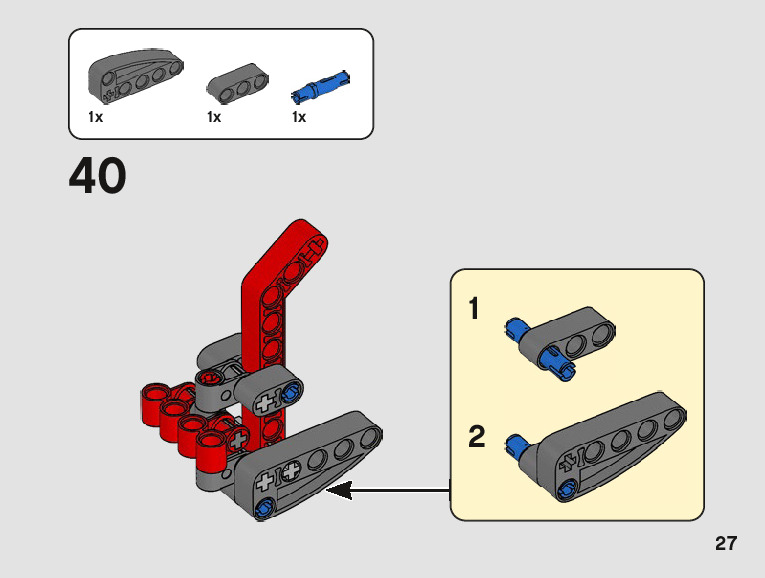 1x 1x 1x

40

1

2

27