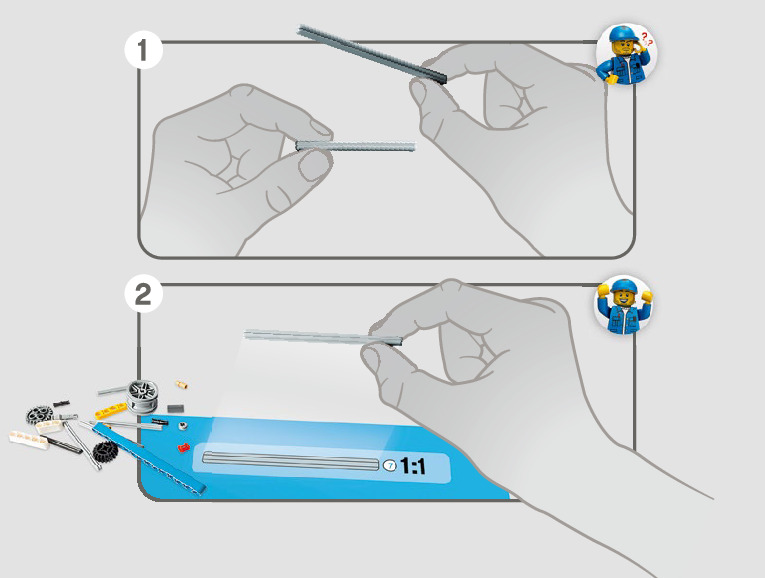 1

??

2

7 1:1