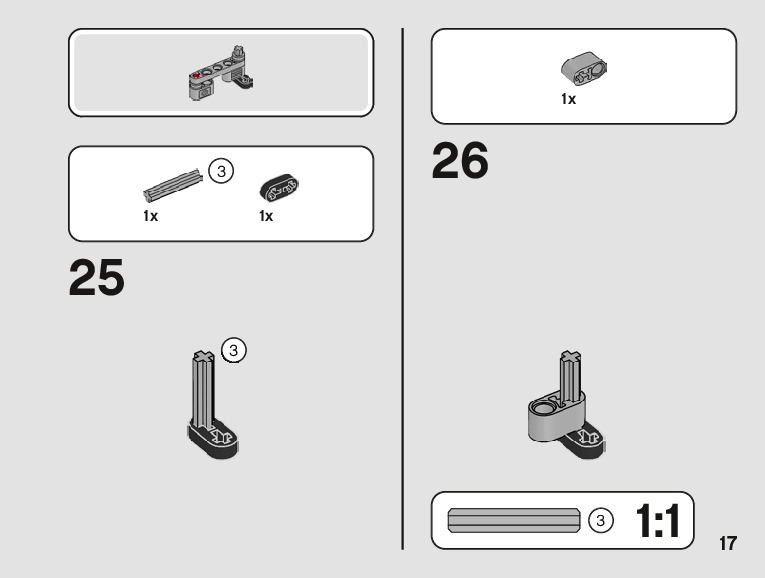 3
1x
1x

25

3

1x

26

3
1:1

17