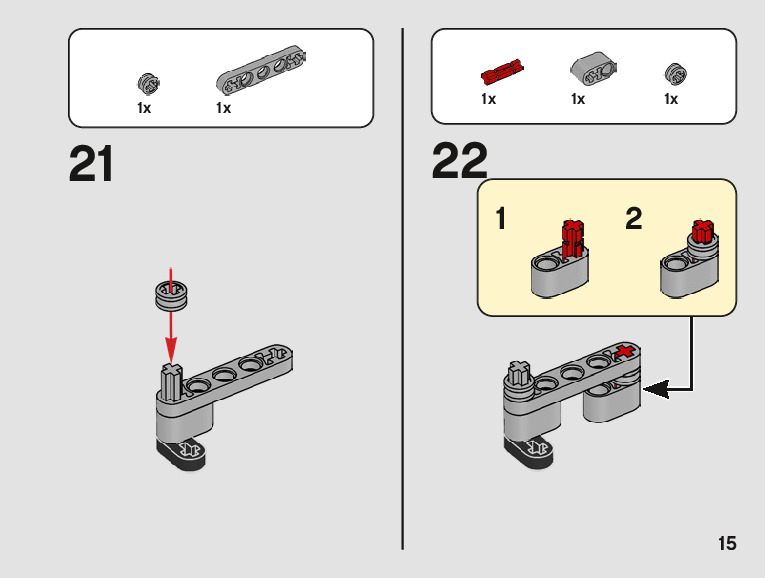 1x 1x

21

1x 1x 1x

22

1

2

15