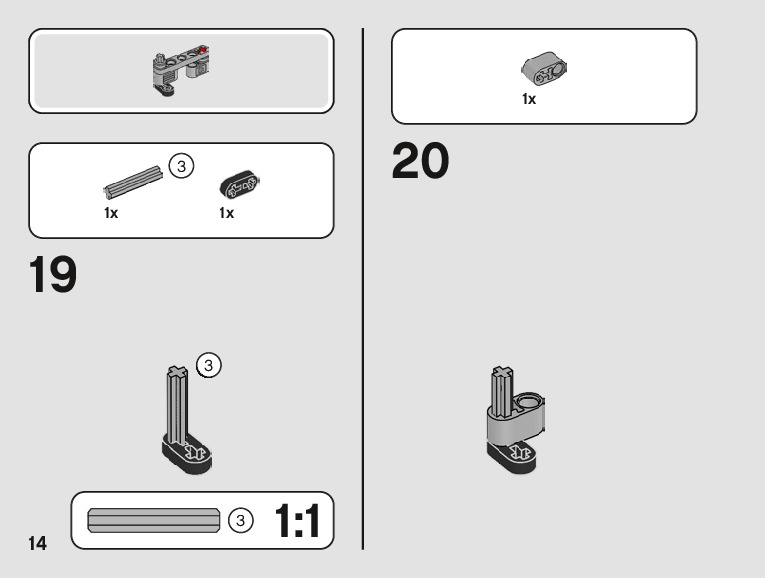 3
1x
1x

19

3

3
1:1

14

1x

20