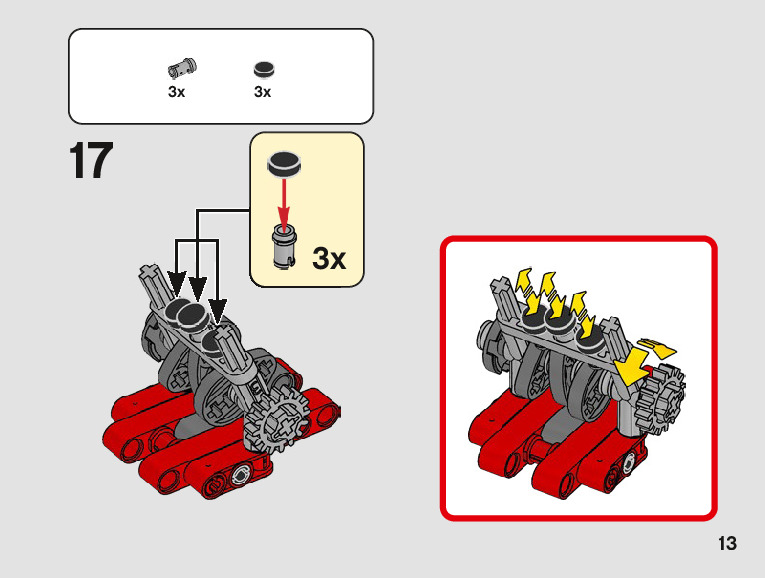 3x 3x

17

3x

13