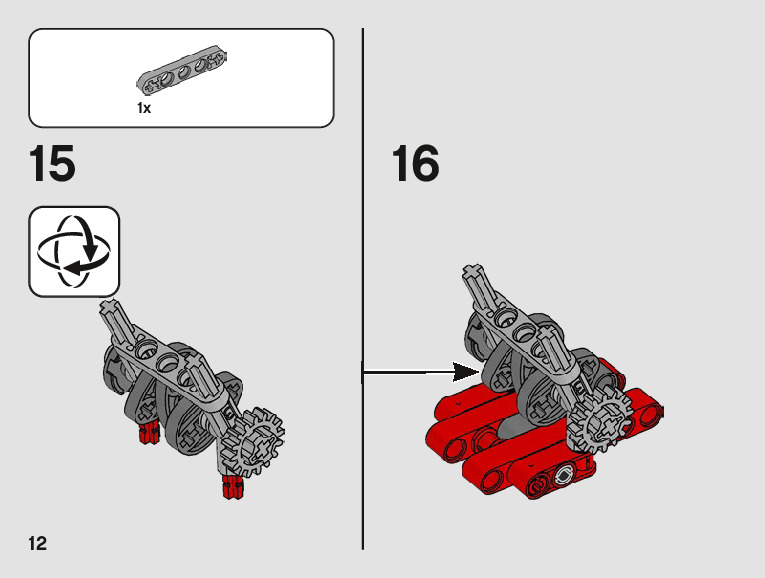 1x

15

16

12