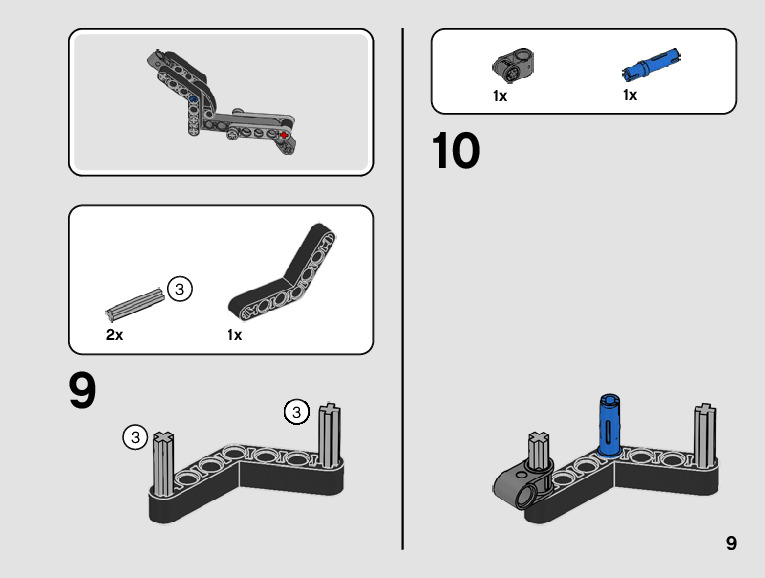 3

2x

1x

9

3

3

1x

1x

10

9