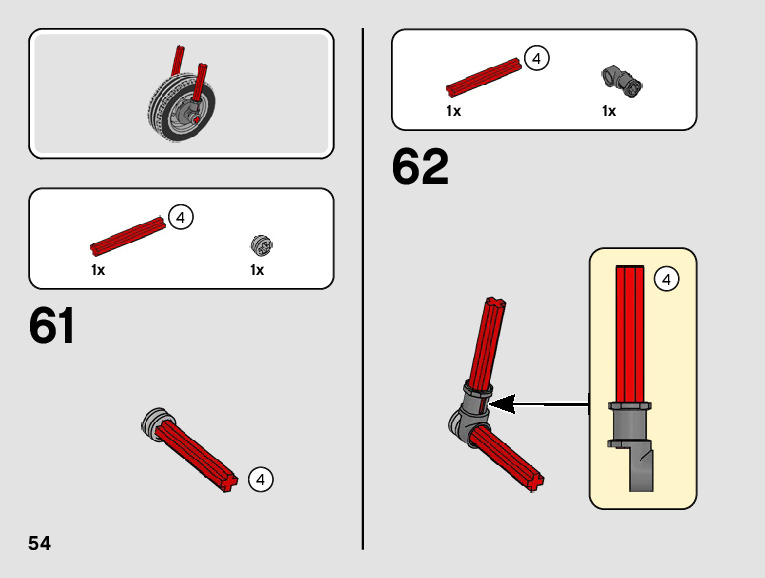 4
1x
1x
61
4
54

4
1x
1x
62
4