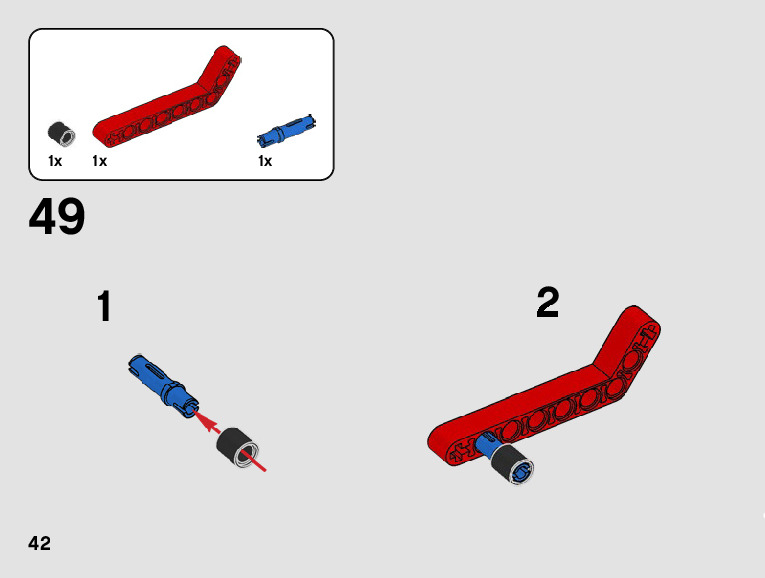 1x 1x 1x

49

1

2

42