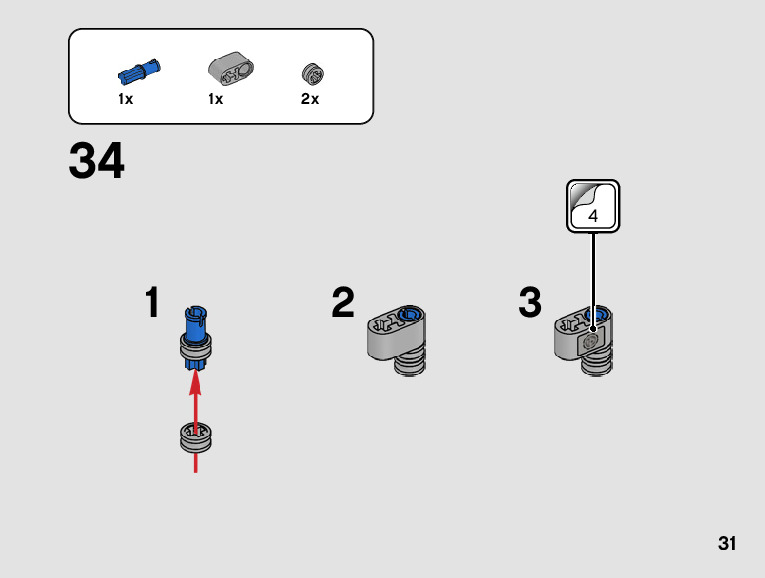 1x 1x 2x

34

4

1

2

3

31