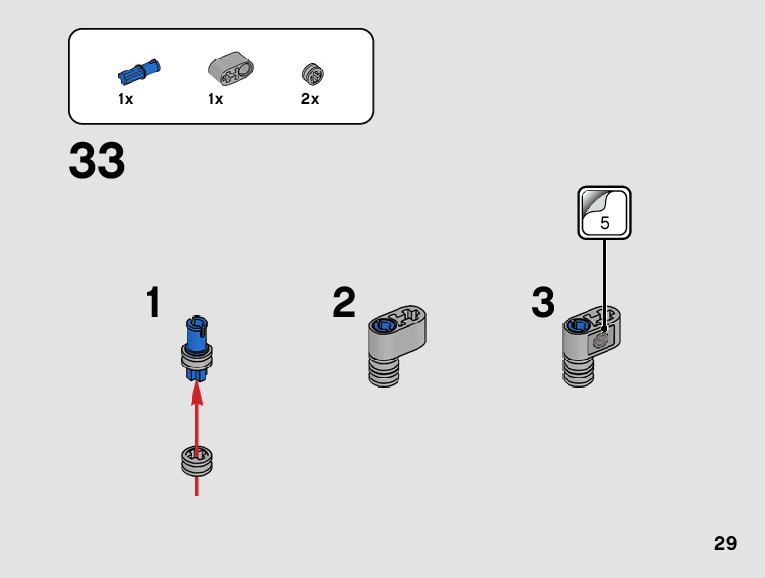 1x 1x 2x

33

5

1

2

3

29