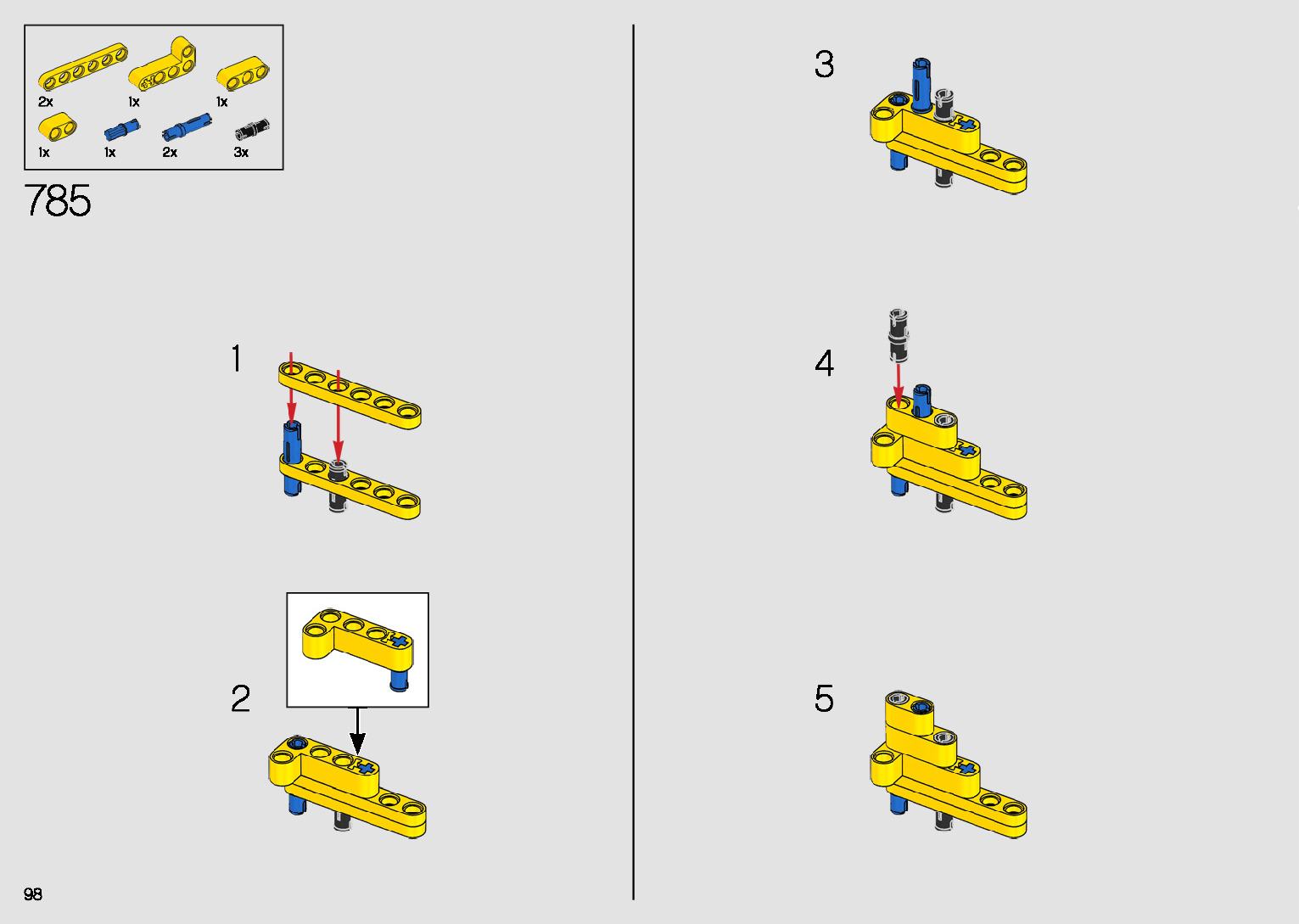 2x
1x
1x
1x
1x
2x
3x

785

1

2

3

4

5

98