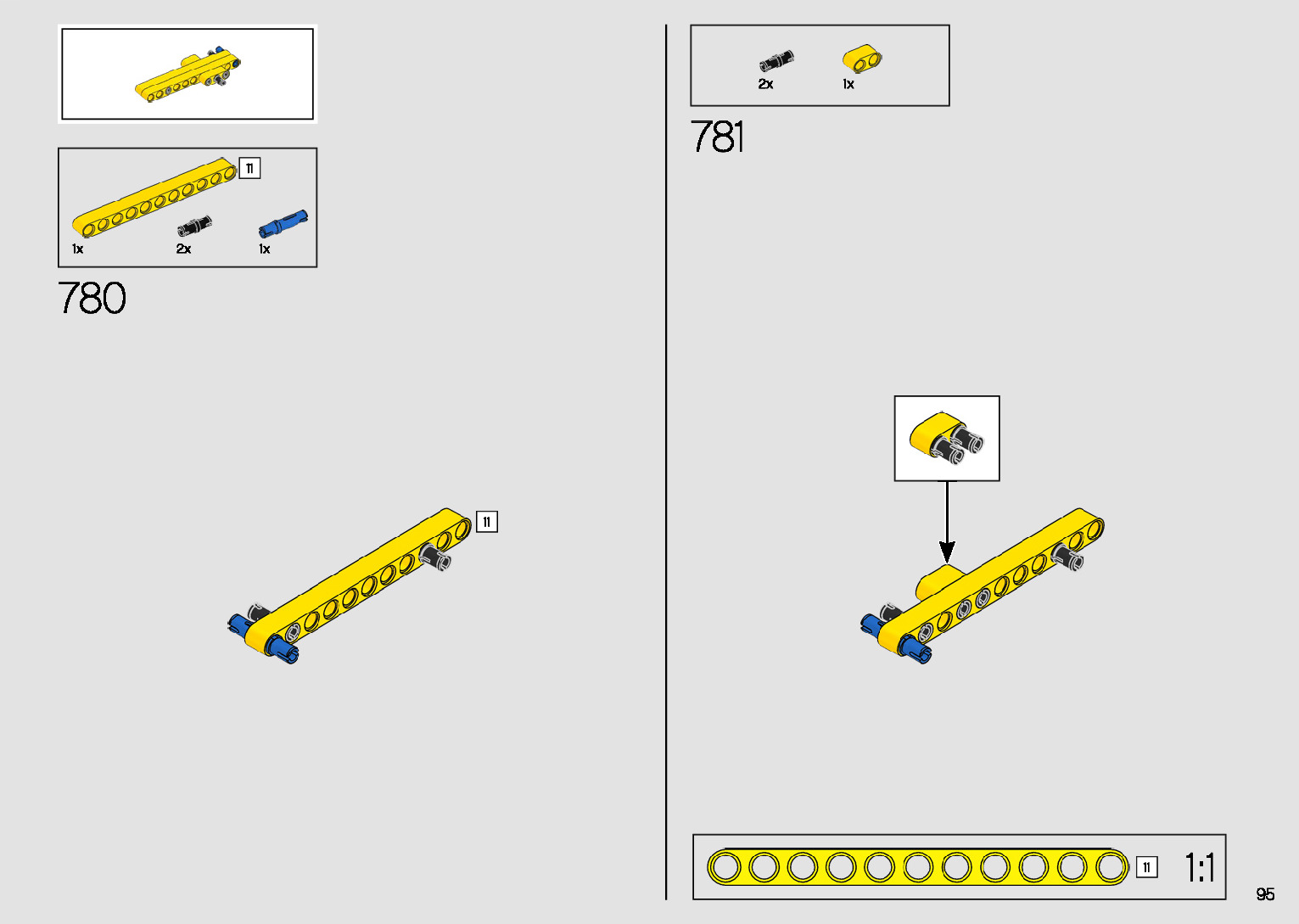 11

1x

2x

1x

780

11

2x

1x

781

11

1:1

95