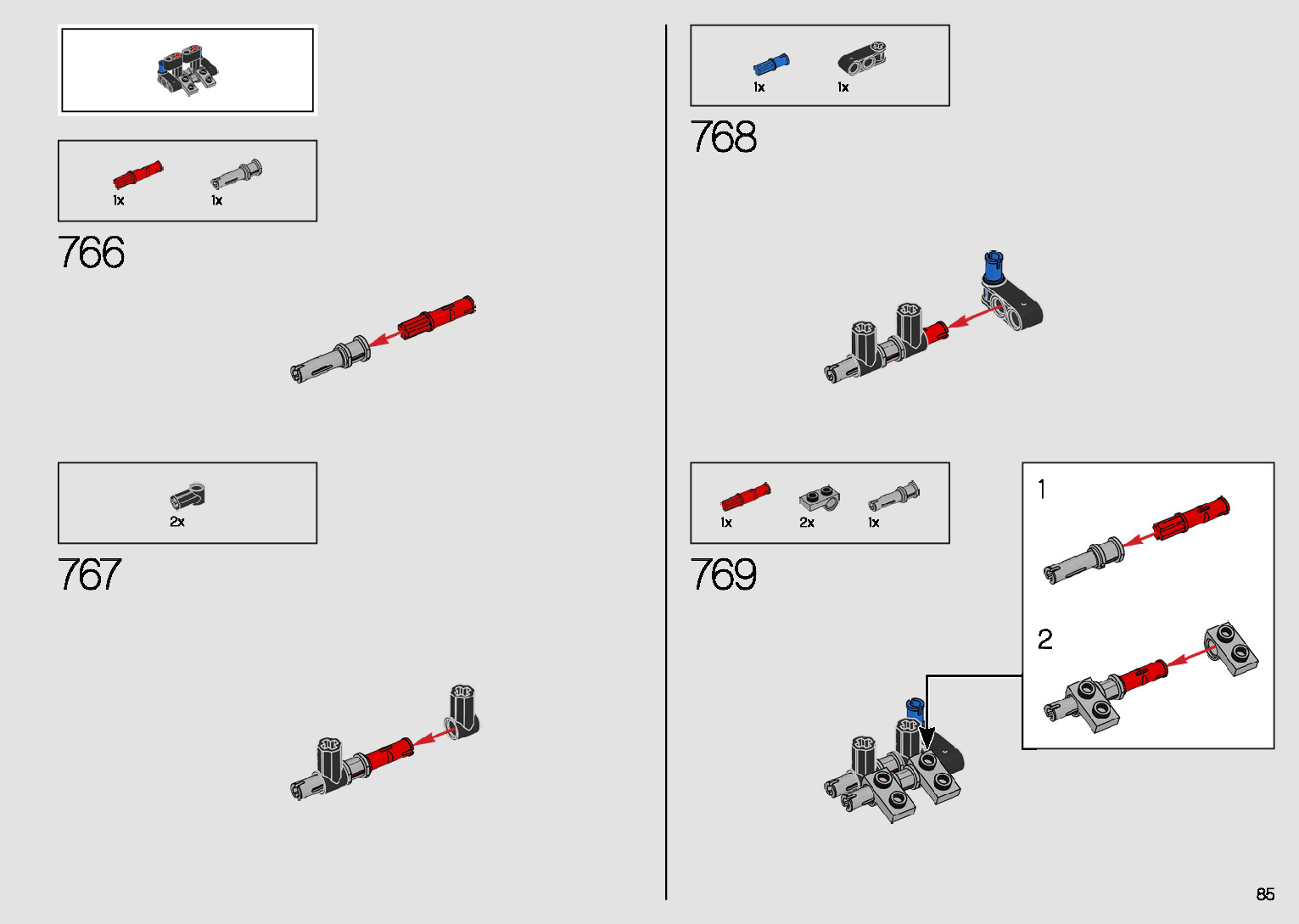 1x 1x

766

2x

767

1x 1x

768

1x 2x 1x

769

1

2

85