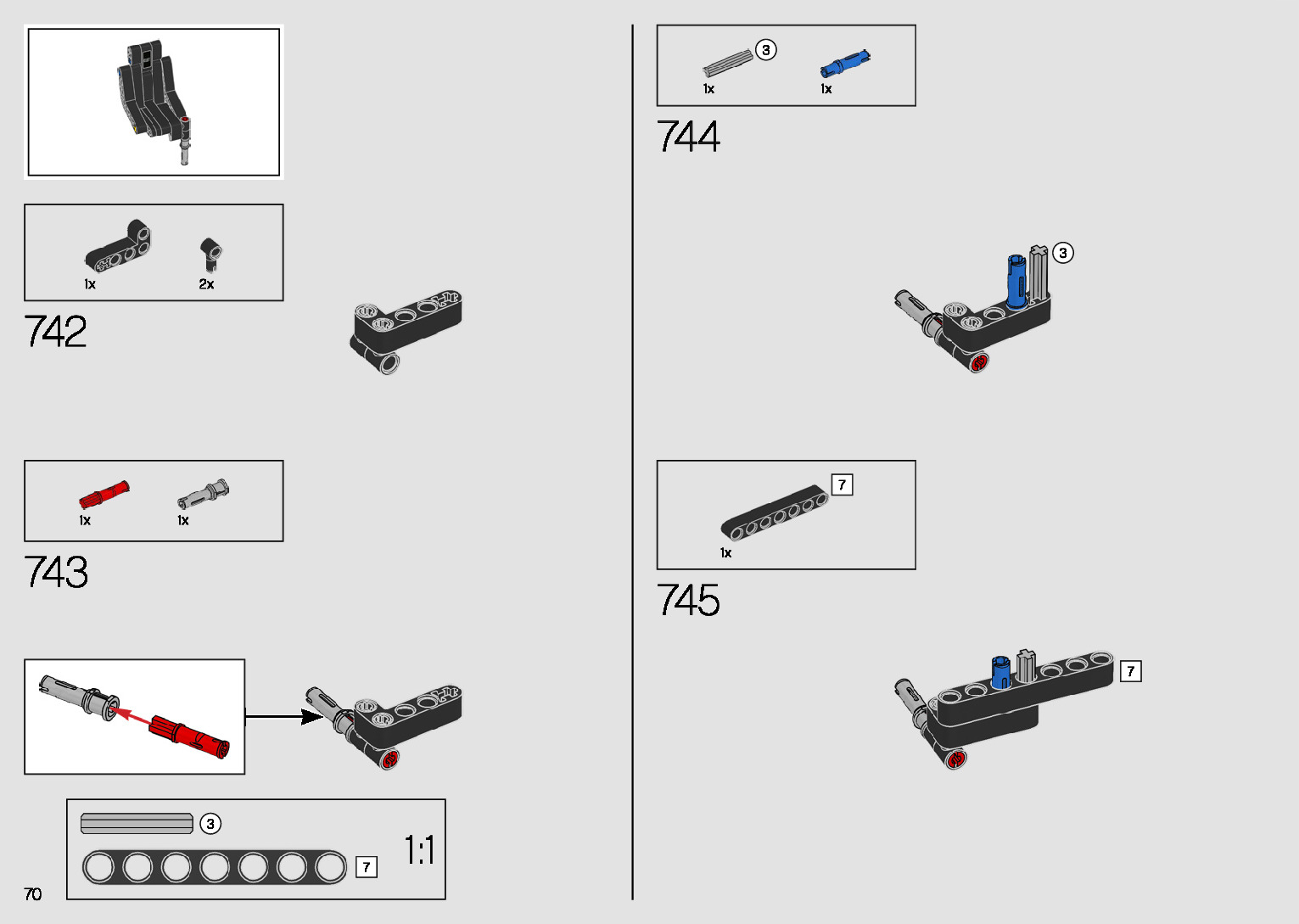 1x
2x

742

1x
1x

743

3

7

1:1

70

3
1x
1x

744

3

7
1x

745

7