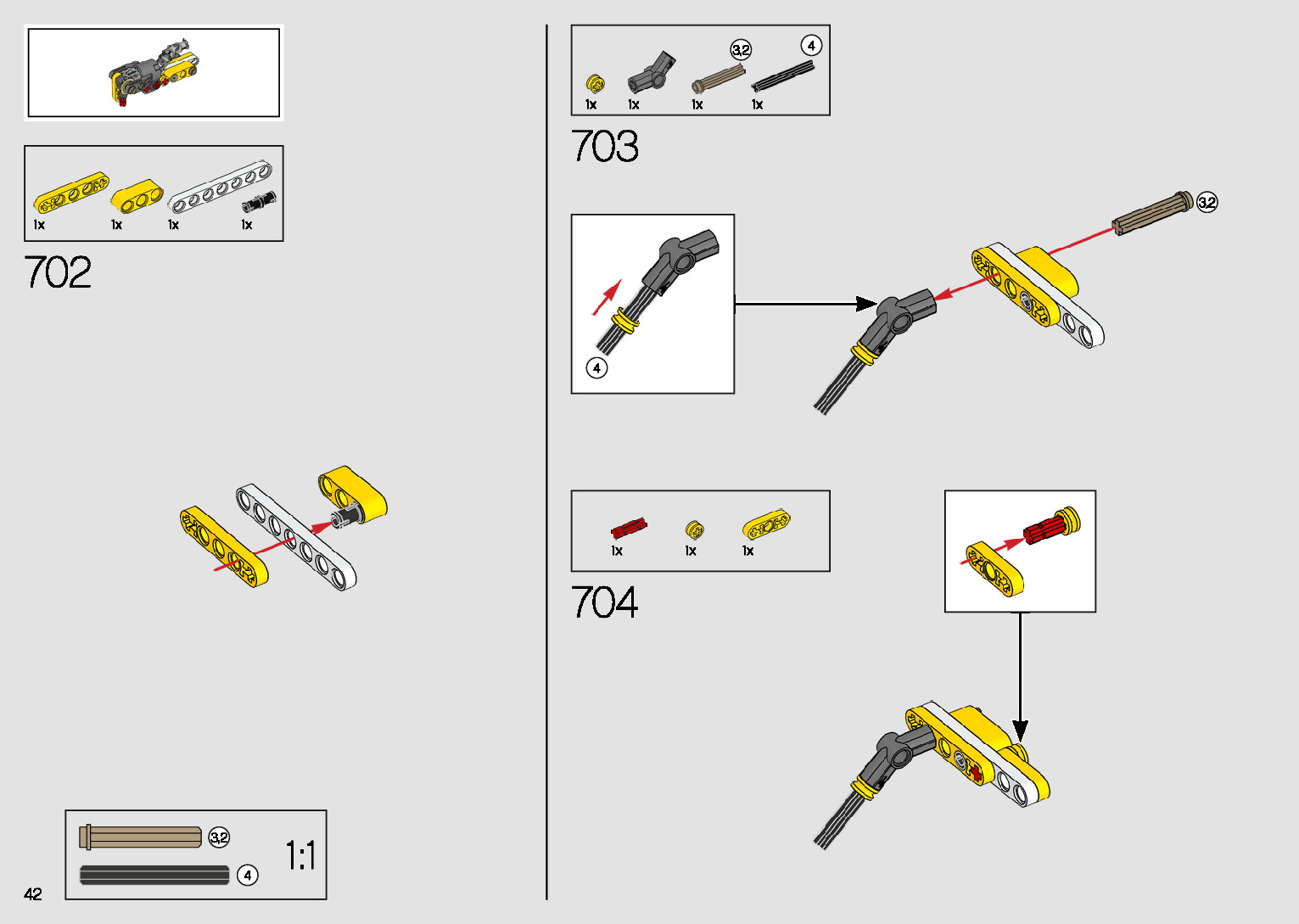 1x 1x 1x 1x

702

3.2

4

1:1

42

3.2 4

1x 1x 1x 1x

703

4

3.2

1x 1x 1x

704