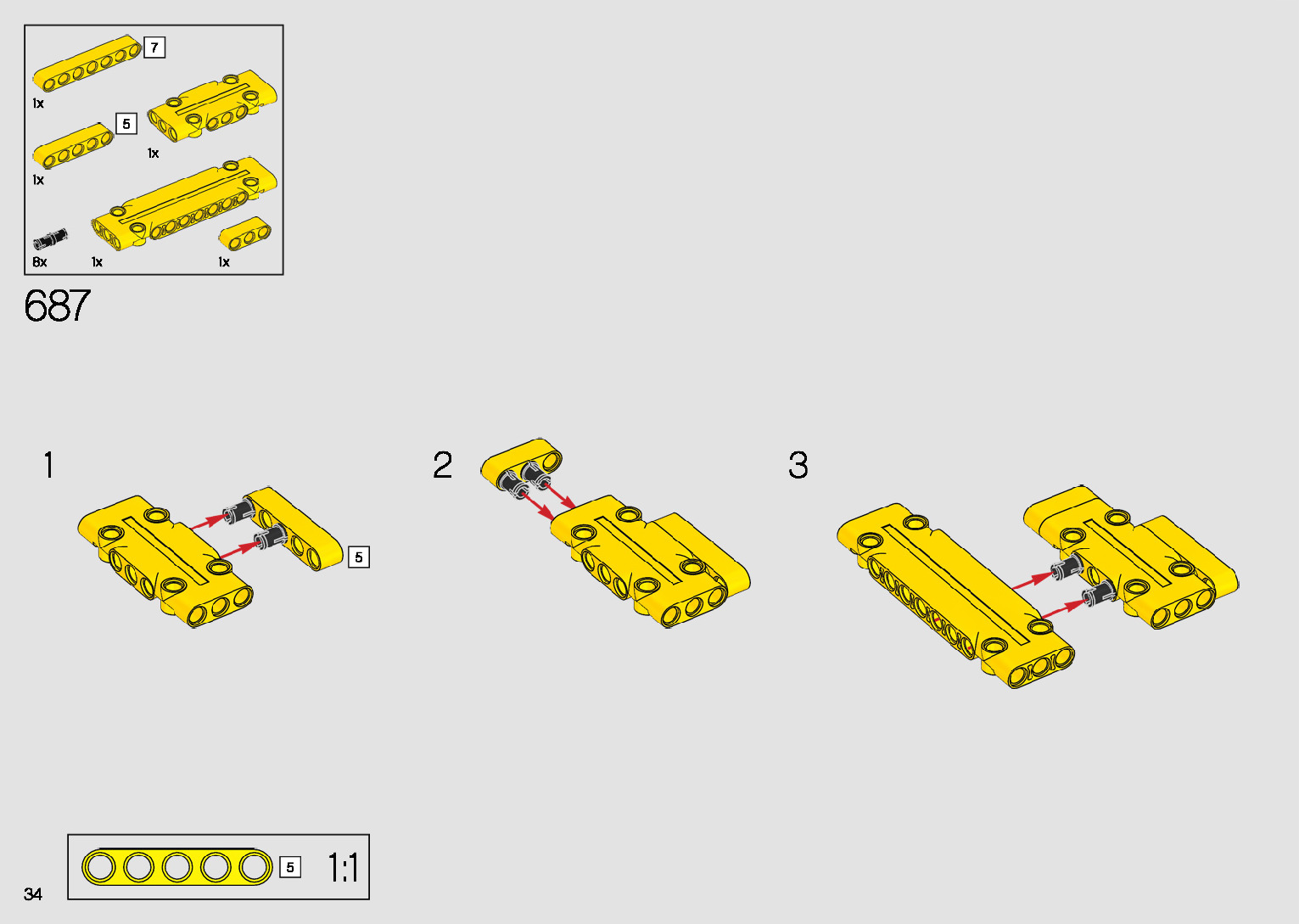 7
1x
5
1x
1x
8x
1x
1x
687
1
5
2
3
5
1:1
34