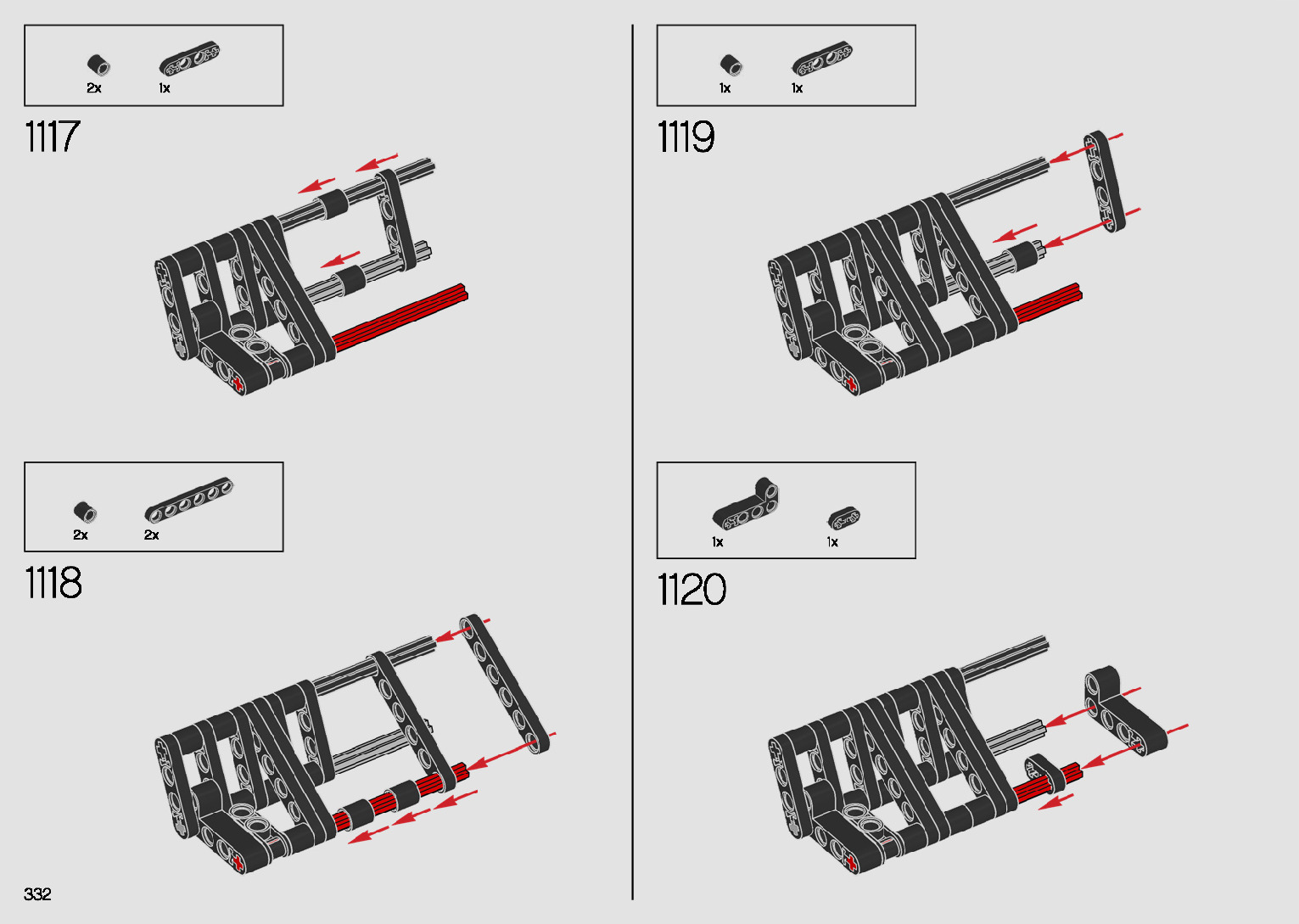 2x 1x

1117

2x 2x

1118

332

1x 1x

1119

1x 1x

1120