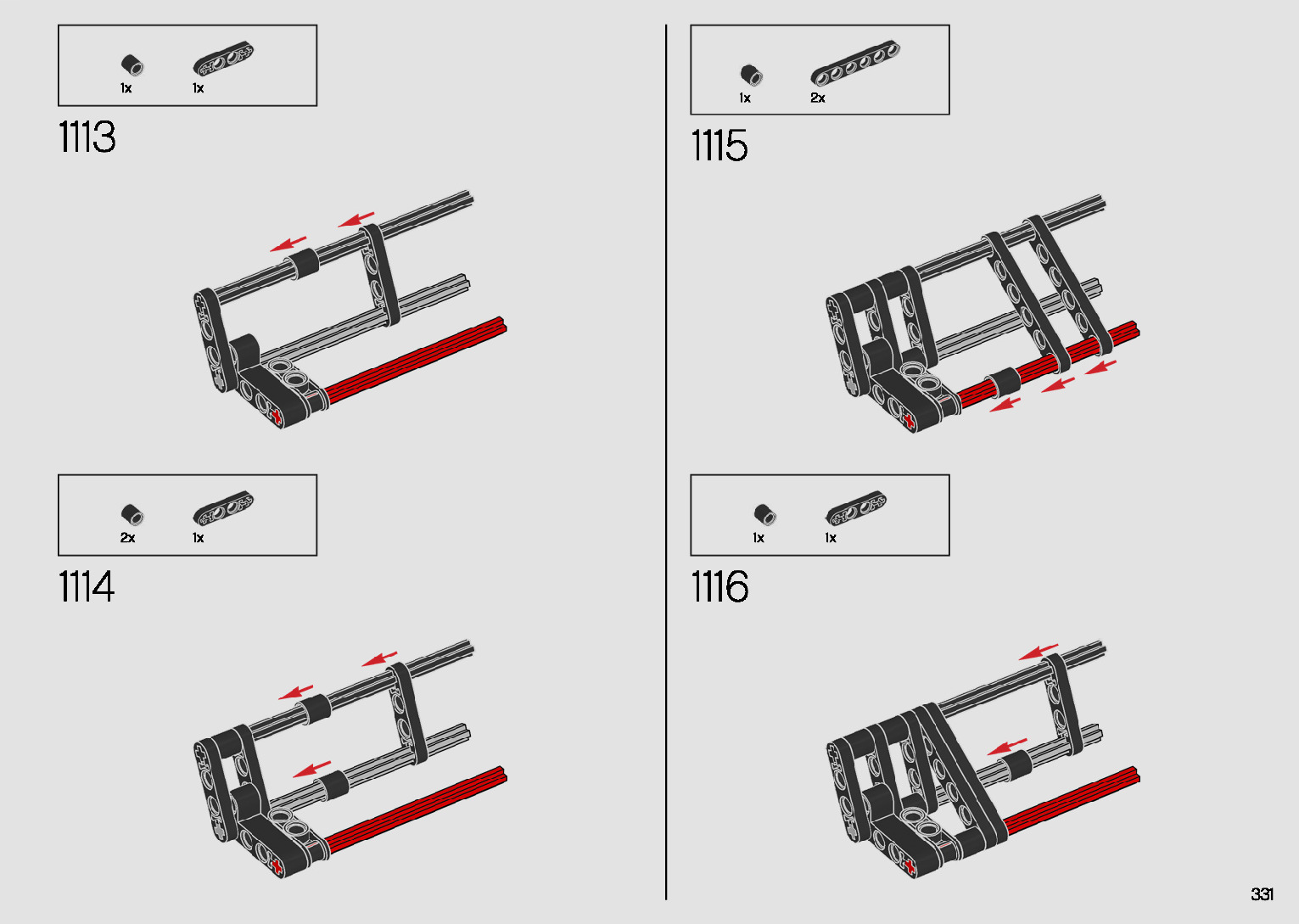 1x 1x

1113

2x 1x

1114

1x 2x

1115

1x 1x

1116

331