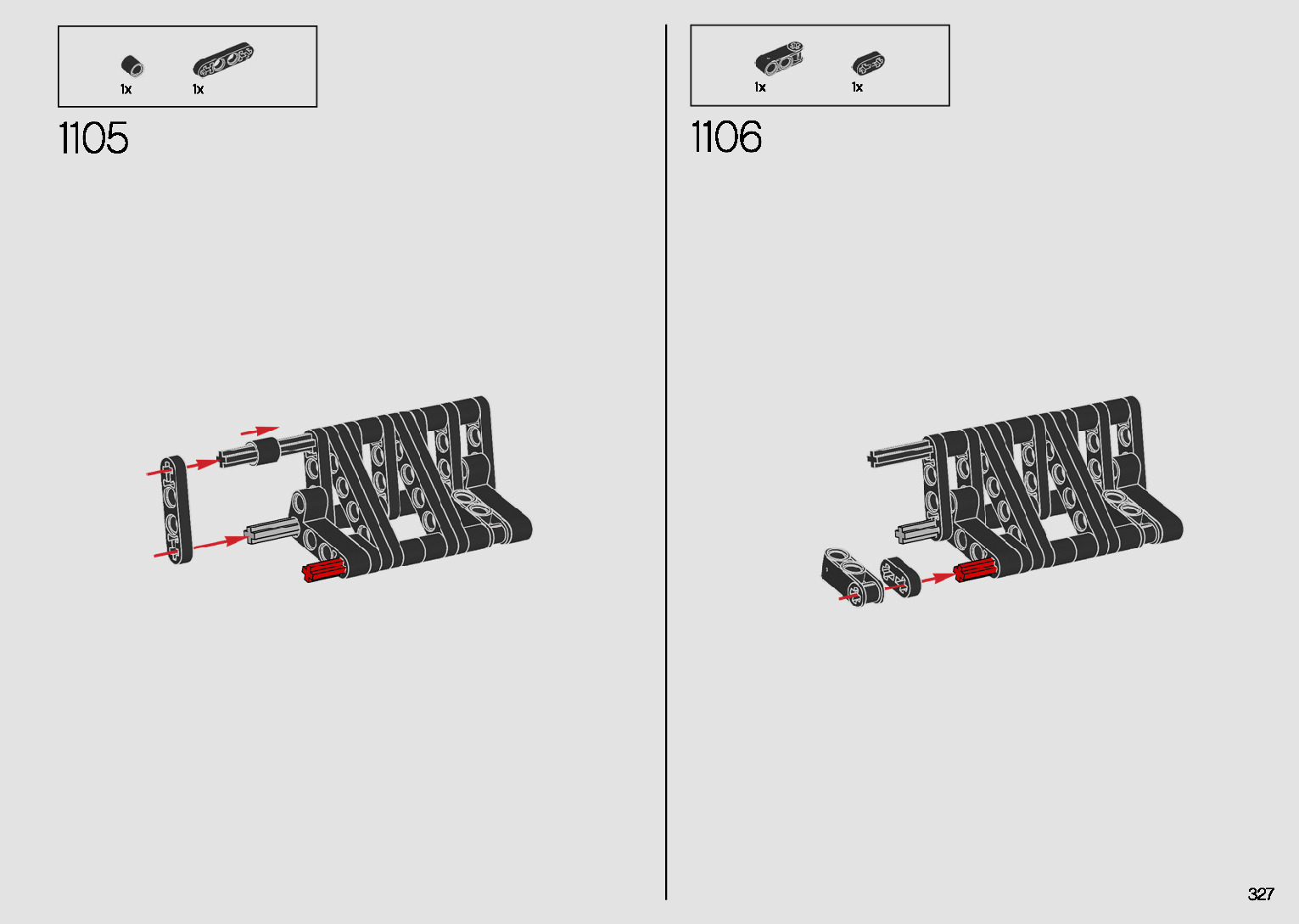 1x 1x

1105

1x 1x

1106

327