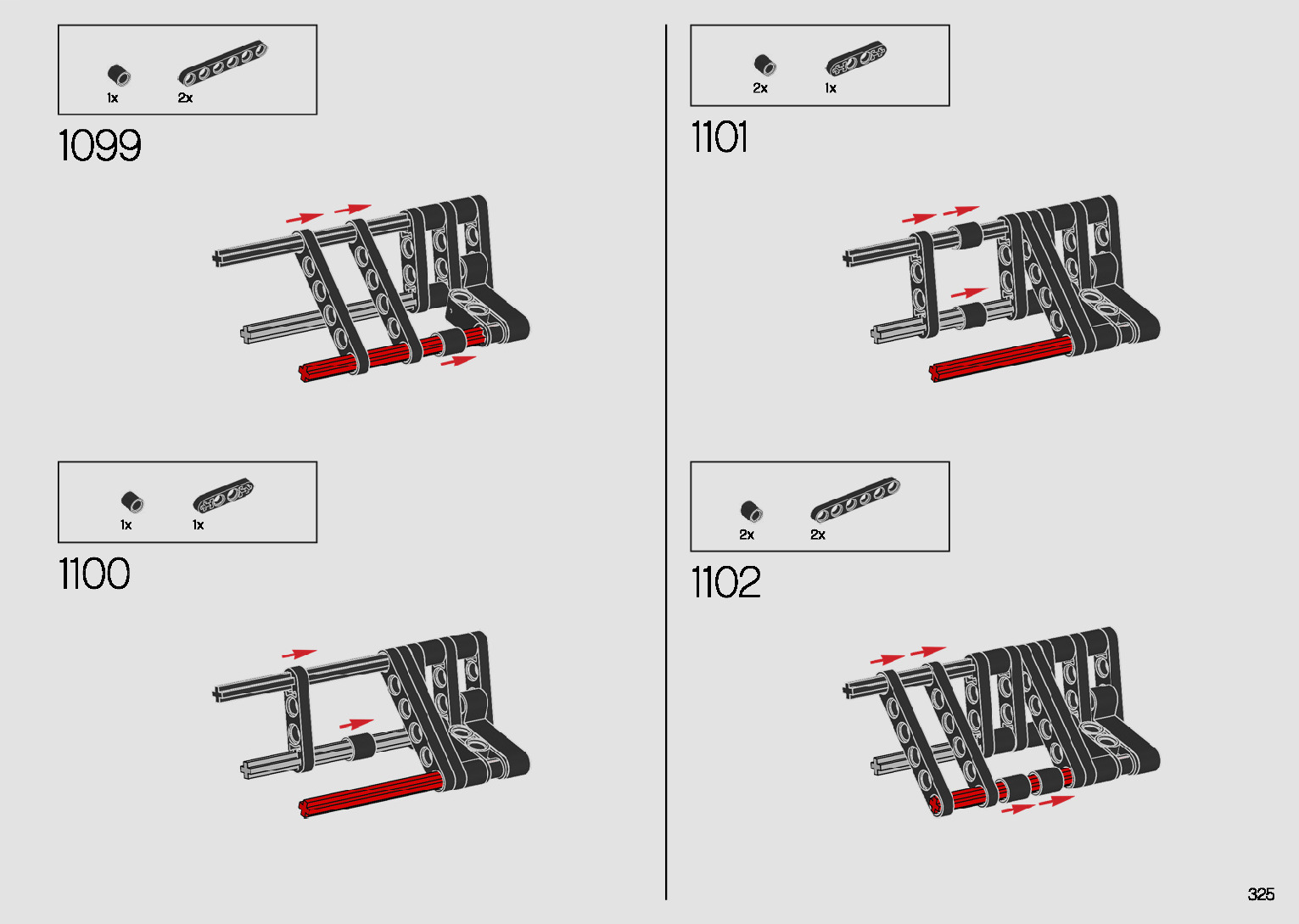 1x 2x

1099

1x 1x

1100

2x 1x

1101

2x 2x

1102

325