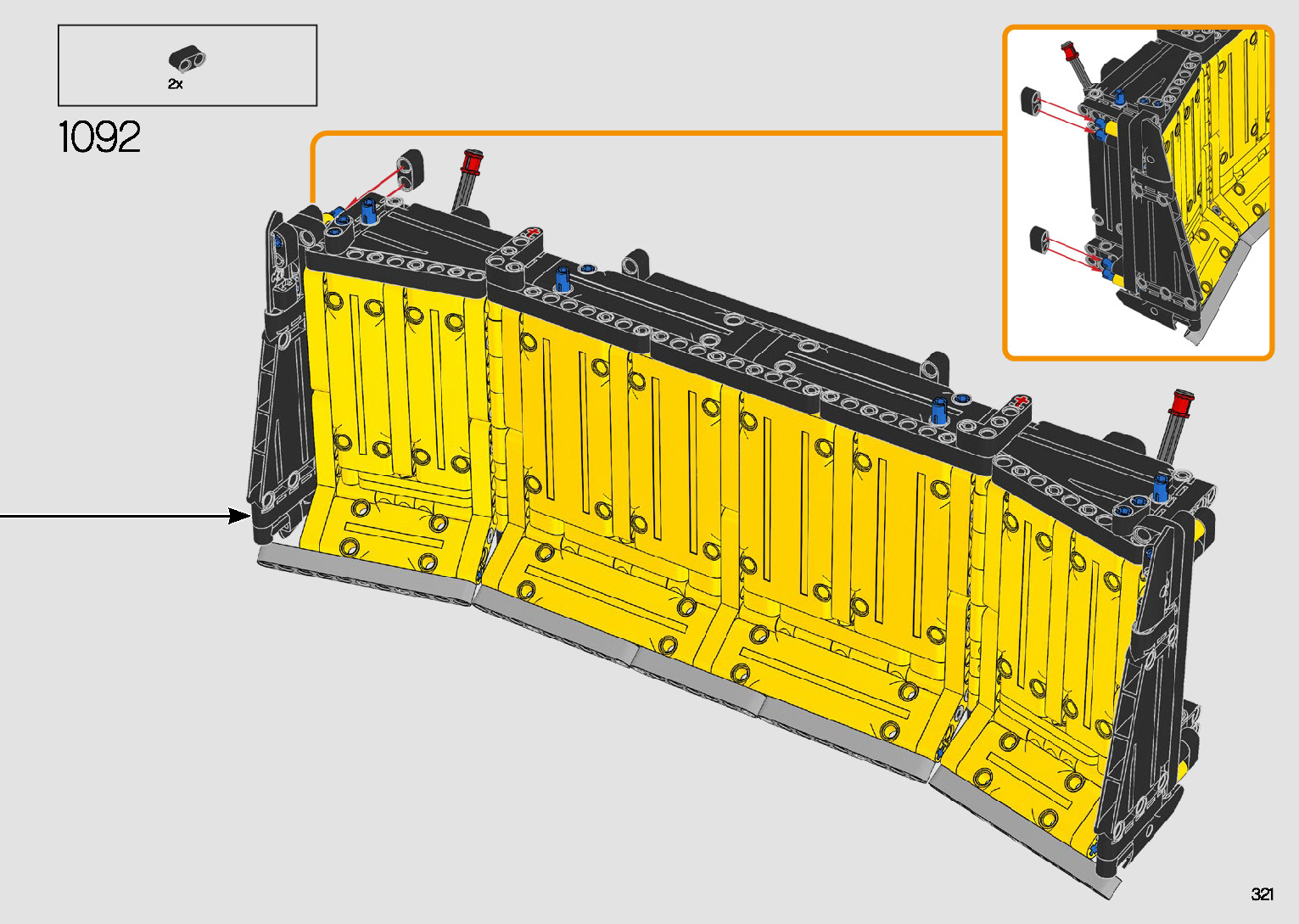 2x

1092

321