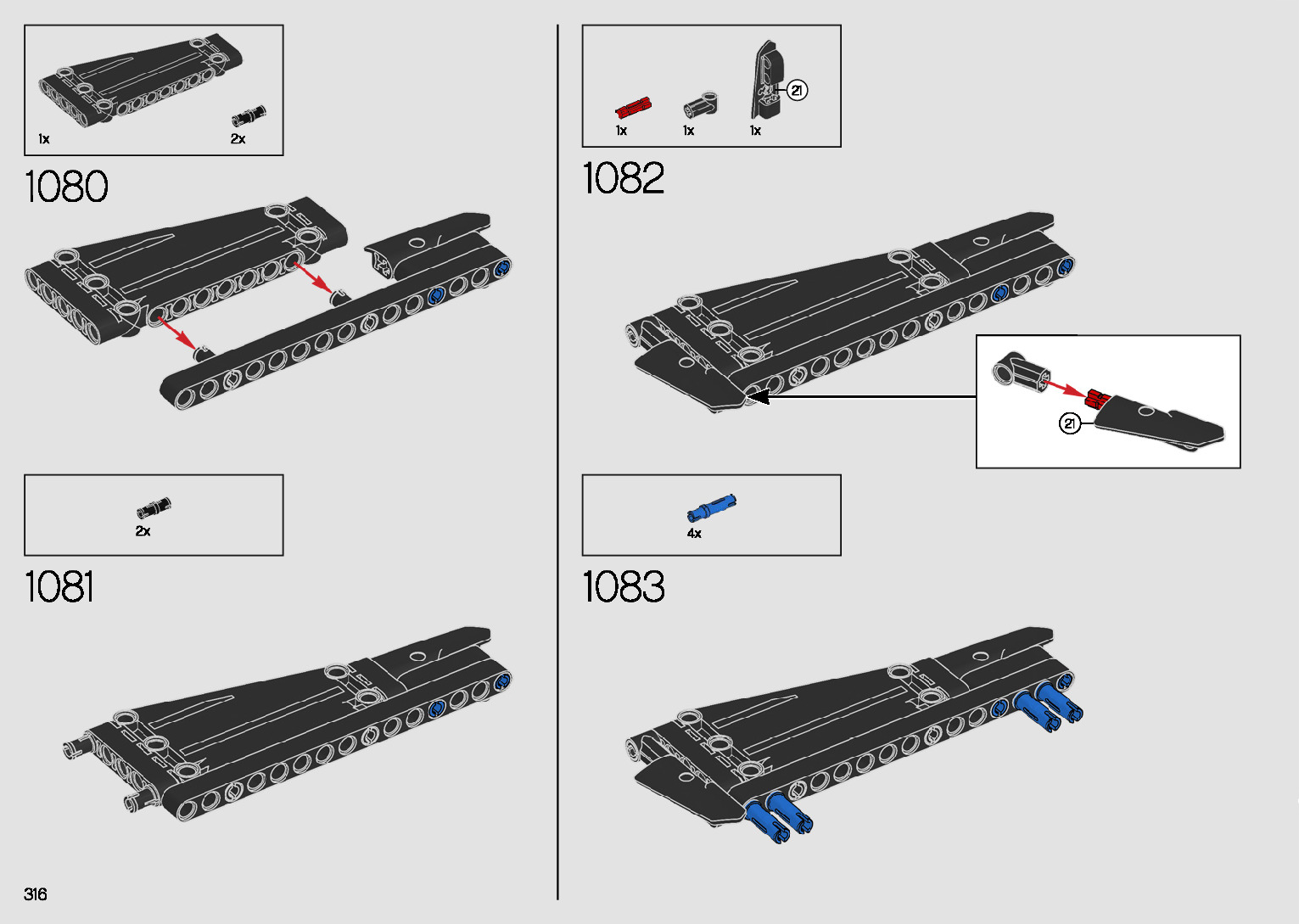 1x

2x

1080

2x

1081

1x

1x

1x

21

1082

21

4x

1083

316