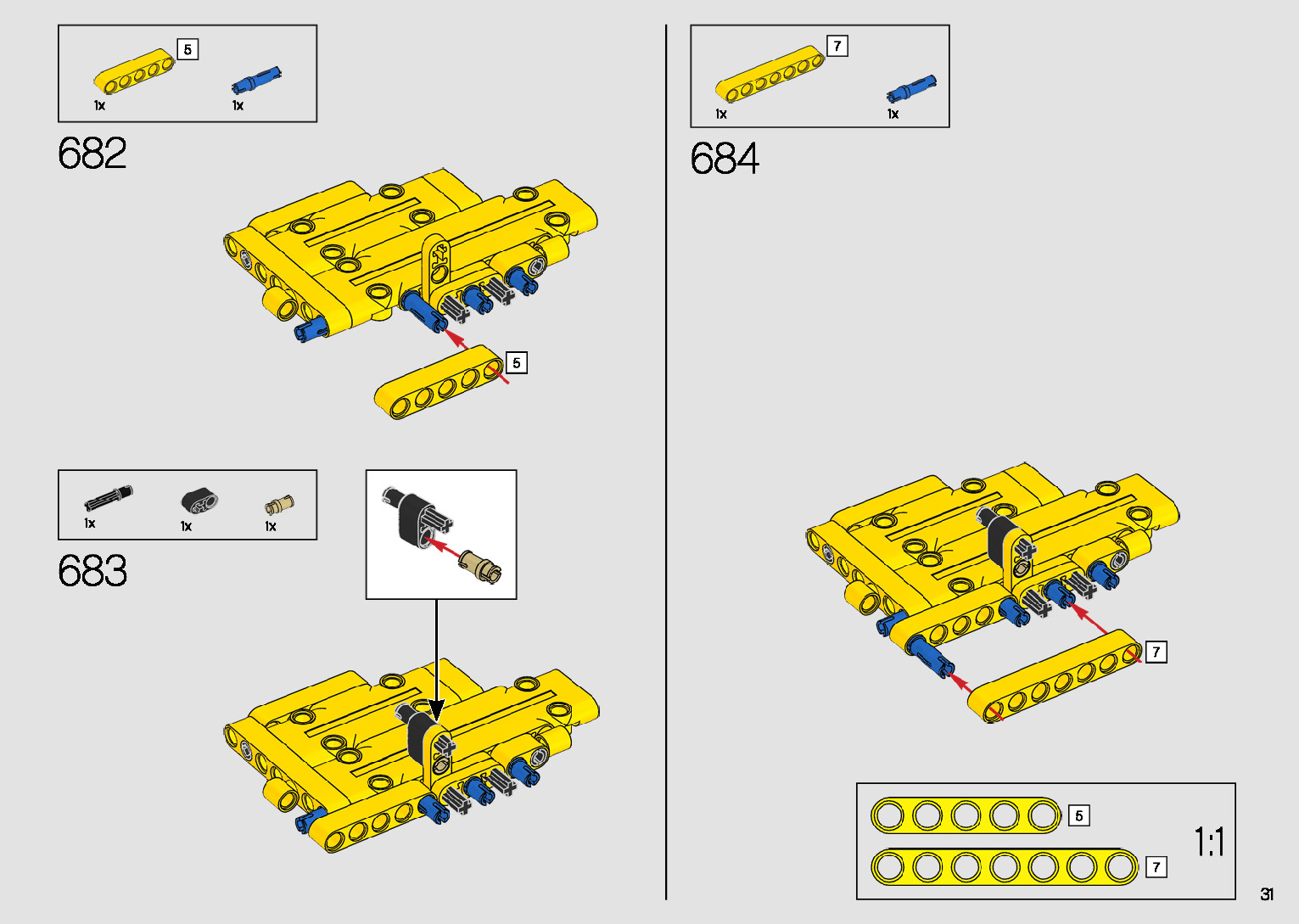 5
1x
1x

682

5

1x
1x
1x

683

7
1x
1x

684

7

5
7
1:1

31