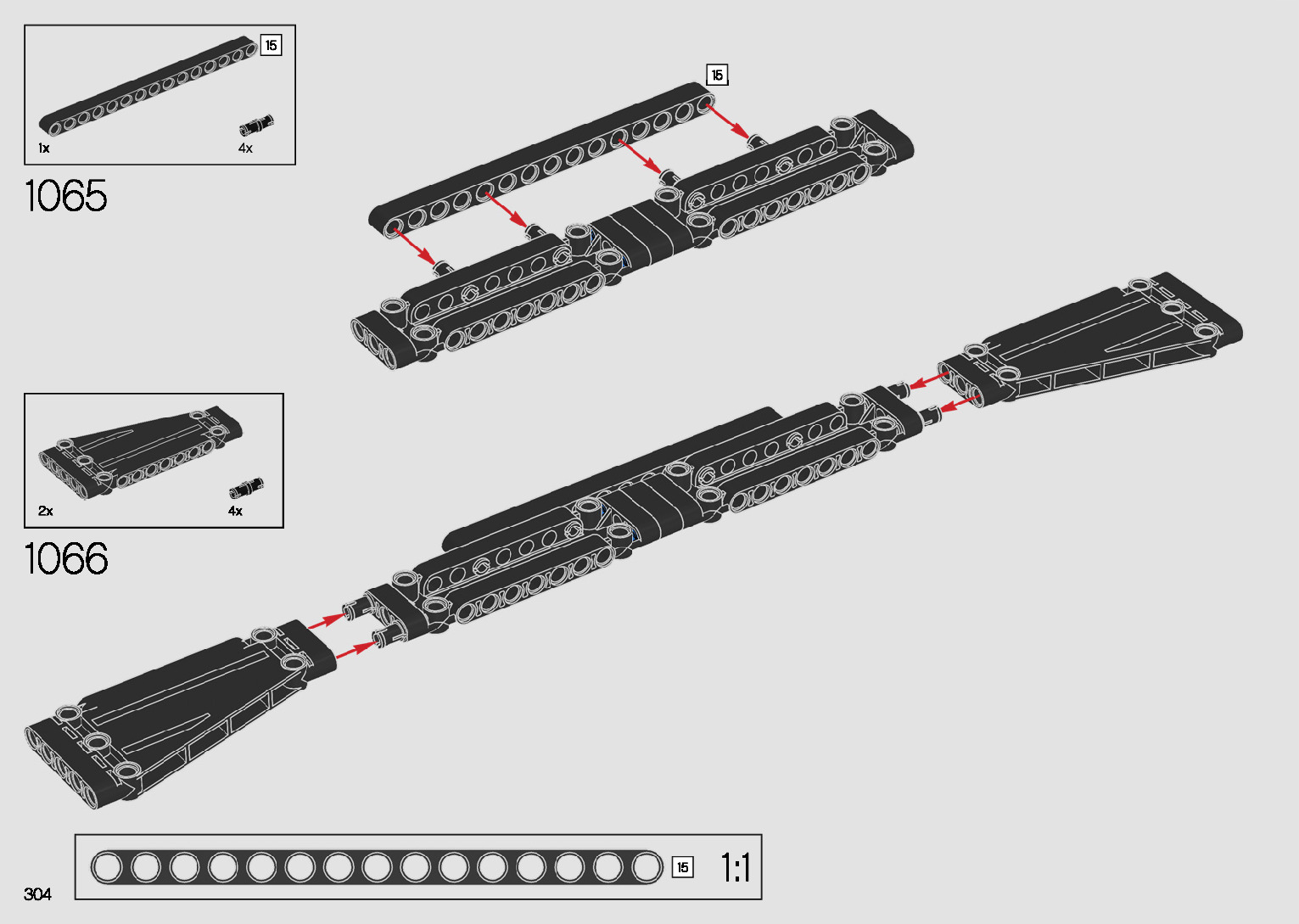 15

1x

4x

1065

15

2x

4x

1066

15

1:1

304