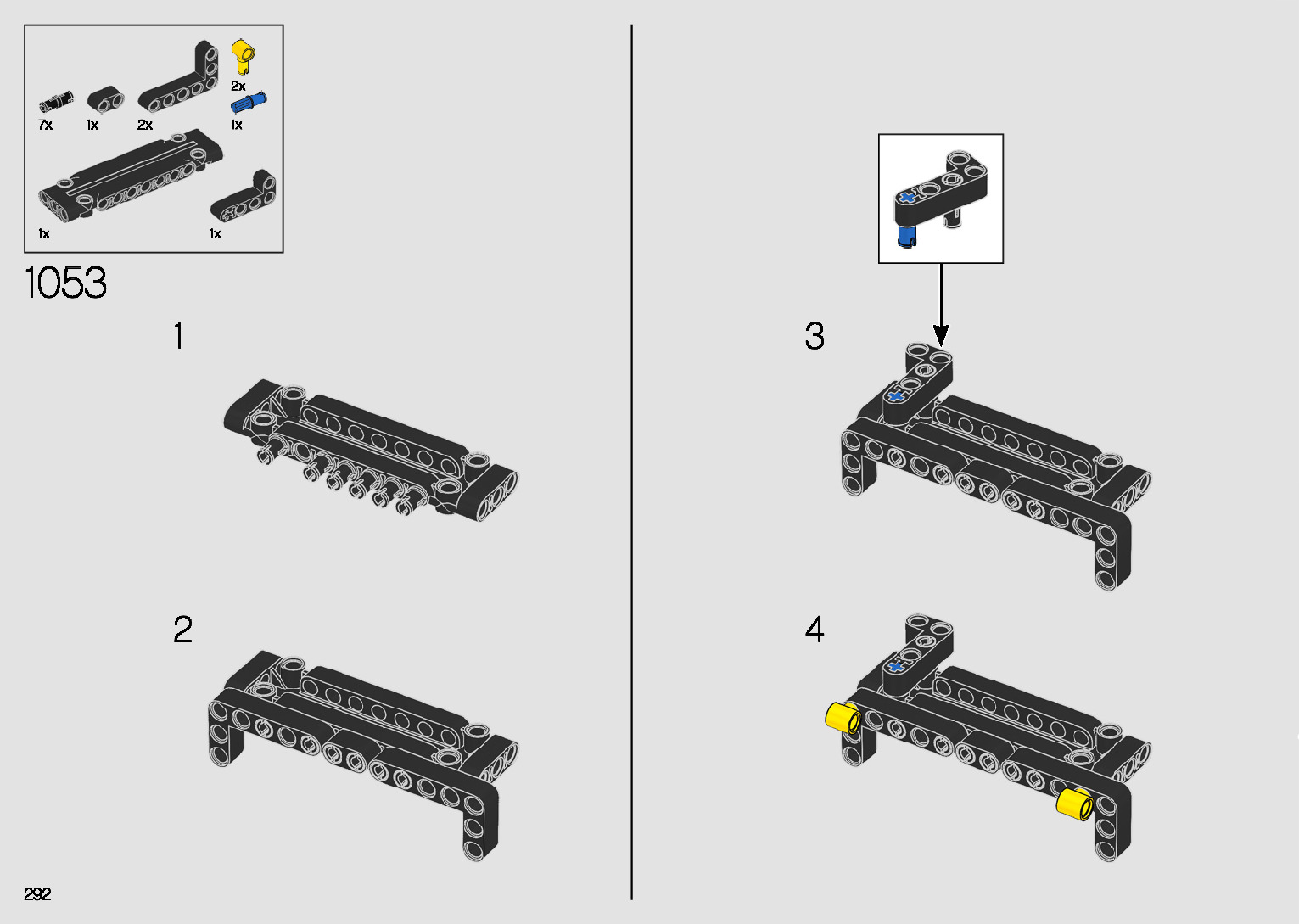 2x

7x

1x

2x

1x

1x

1x

1053

1

2

3

4

292