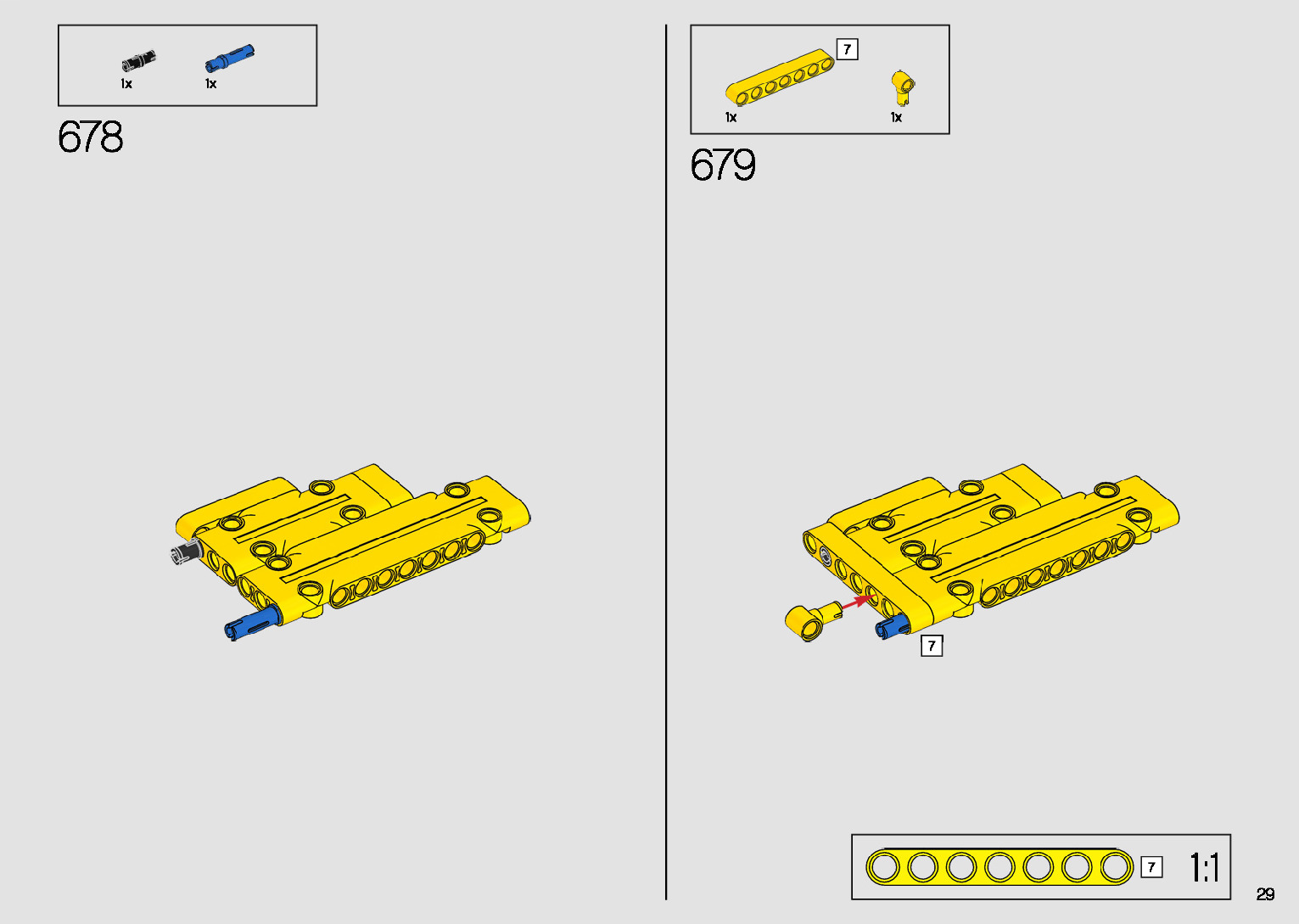 1x 1x

678

7

1x 1x

679

7

7

1:1

29