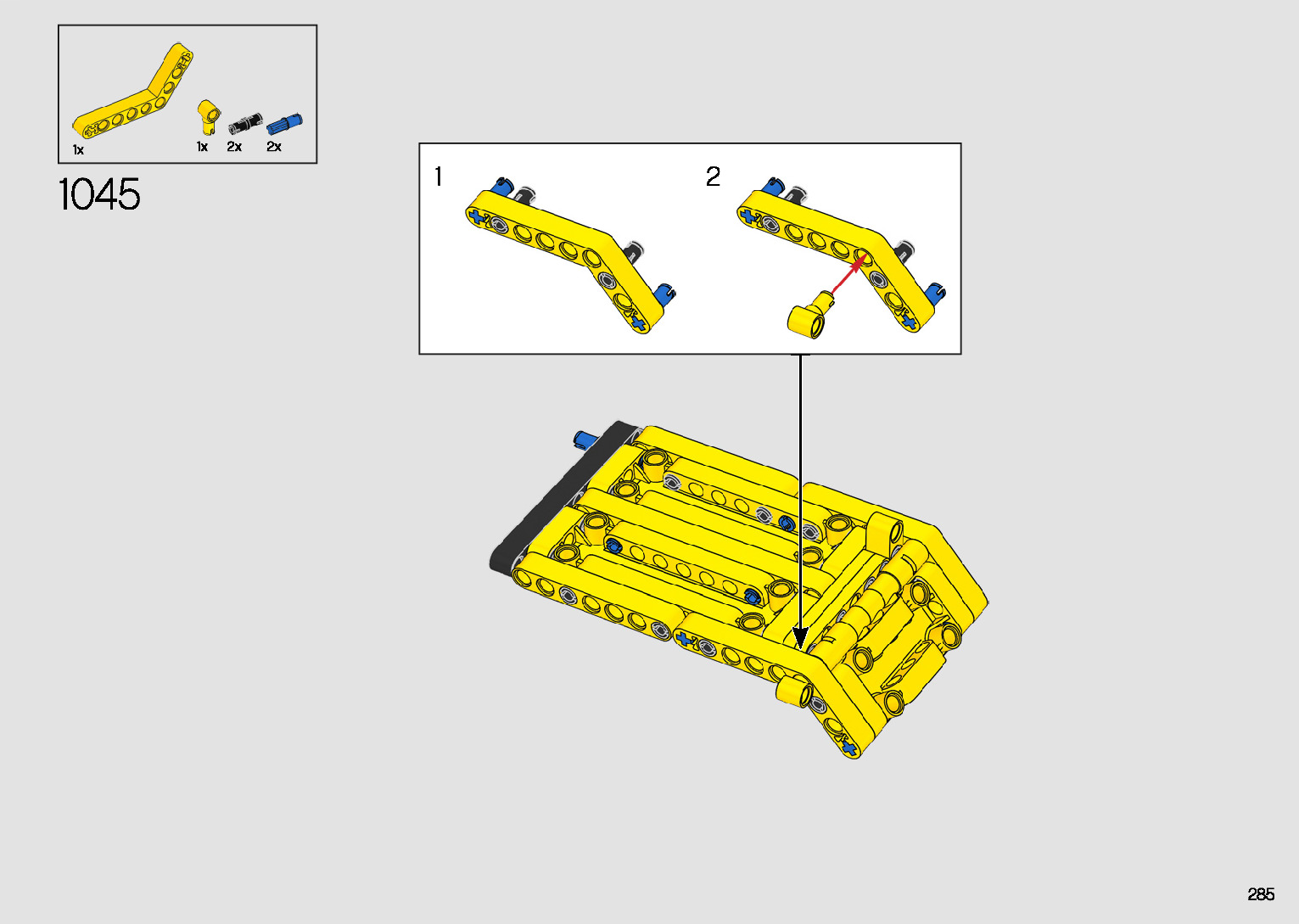 1x 1x 2x 2x

1045

1

2

285